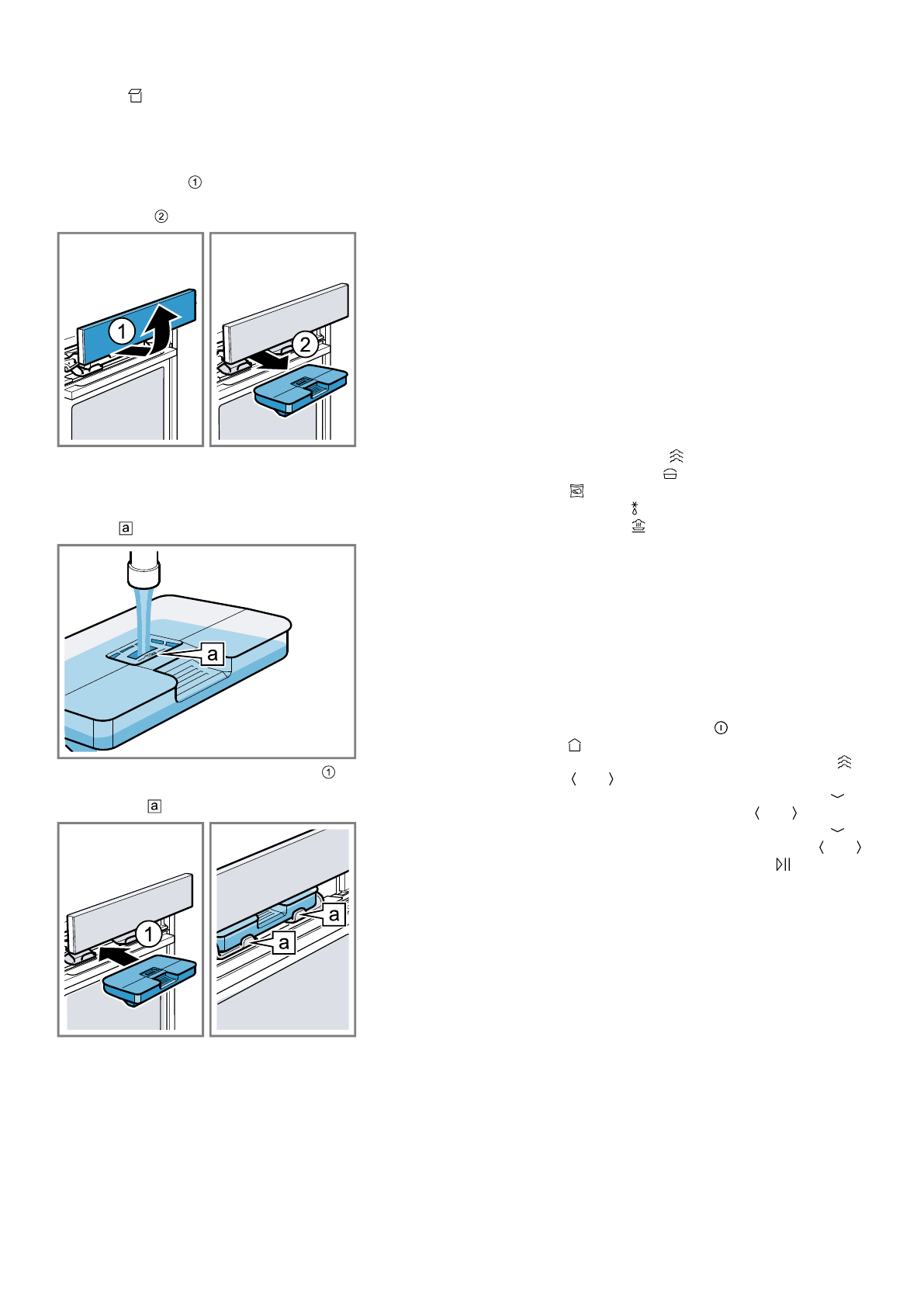 1

2

1

2

a

a

1

a

1

a

a