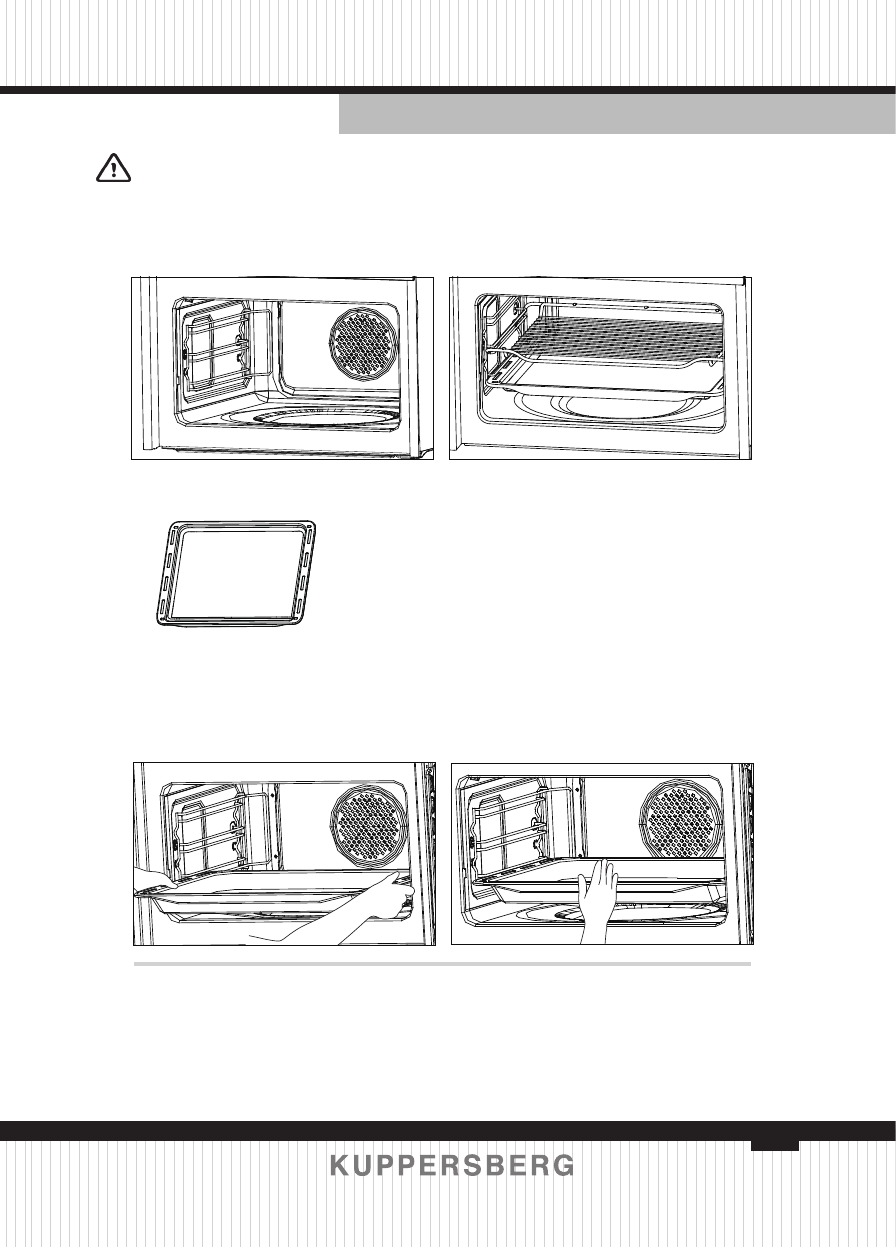 KUPPERSBERG