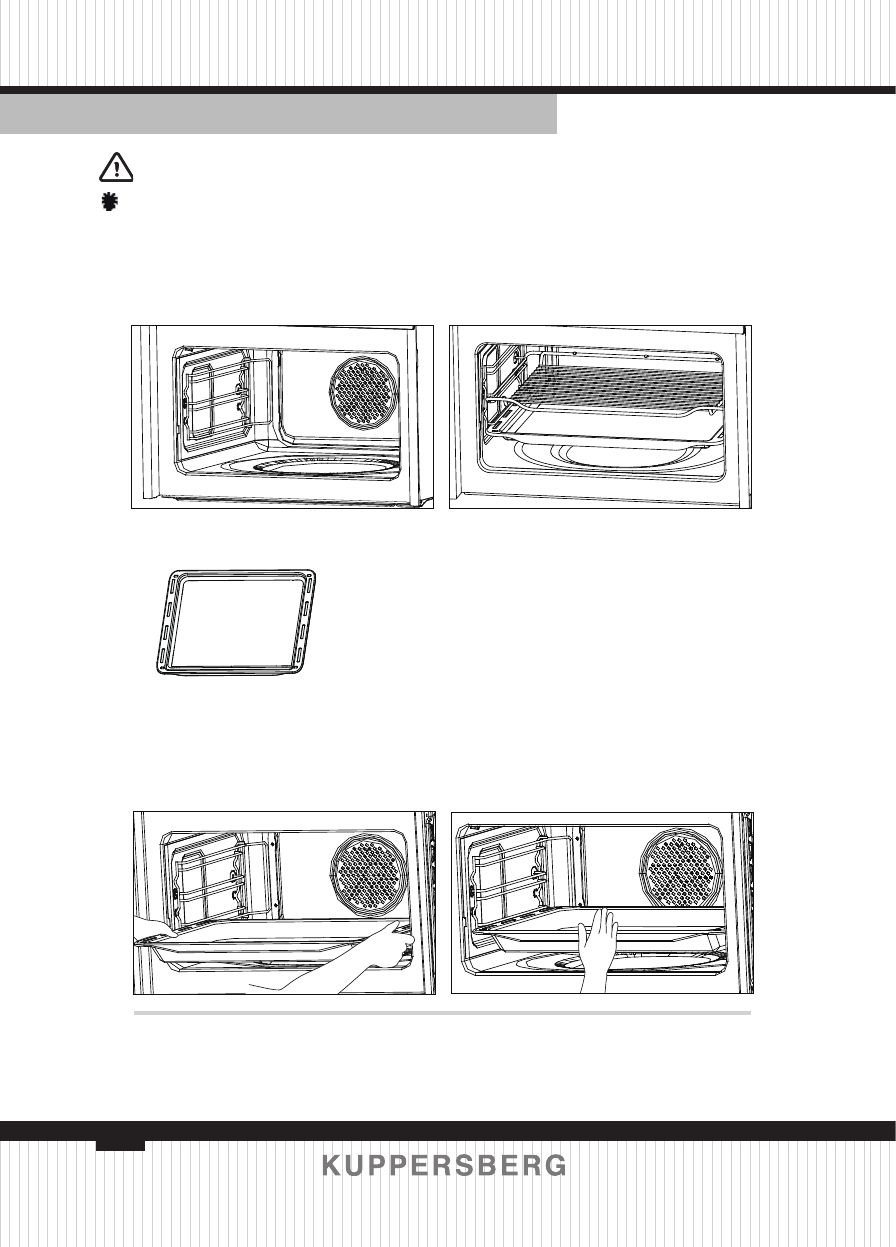 KUPPERSBERG