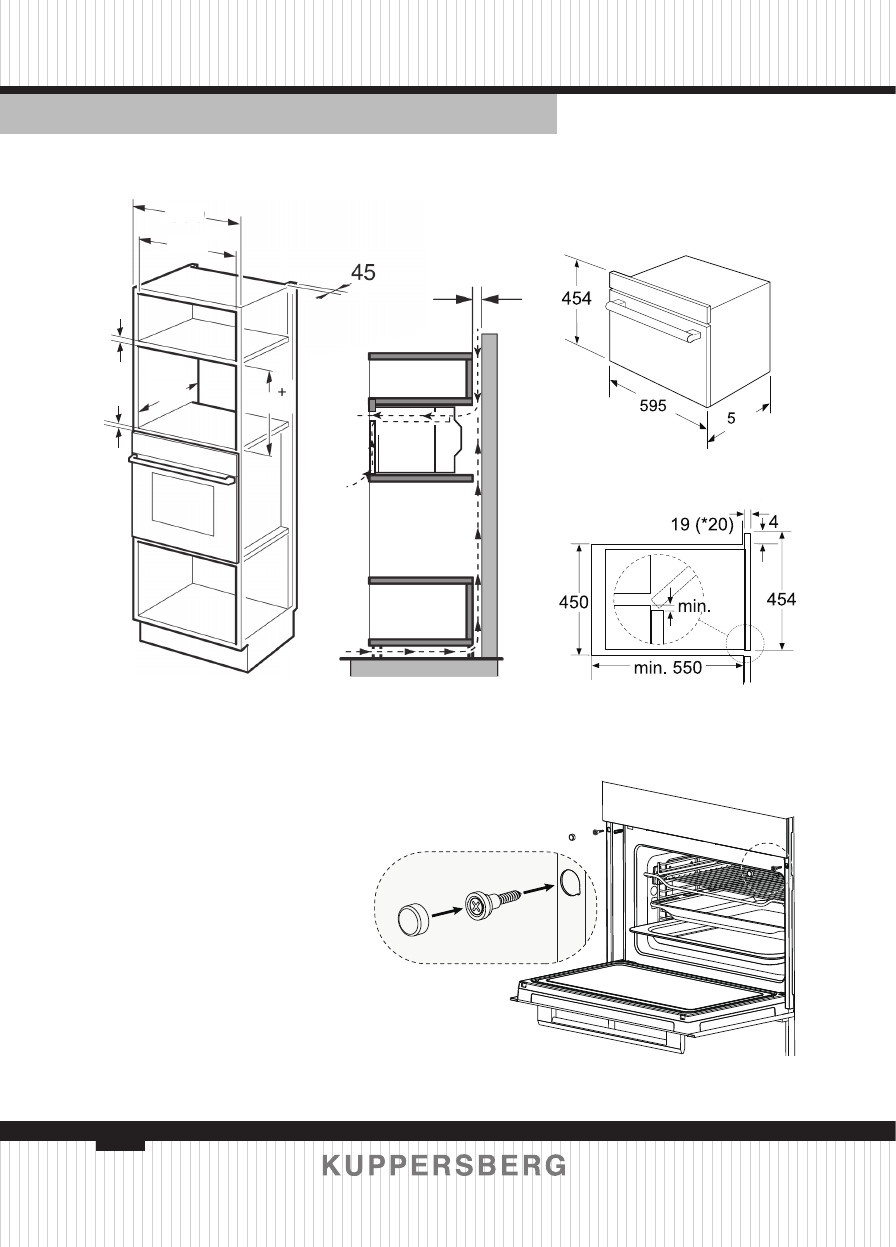 45

+

454

595

5

19 (*20)

4

450

min.

454

min. 550

KUPPERSBERG