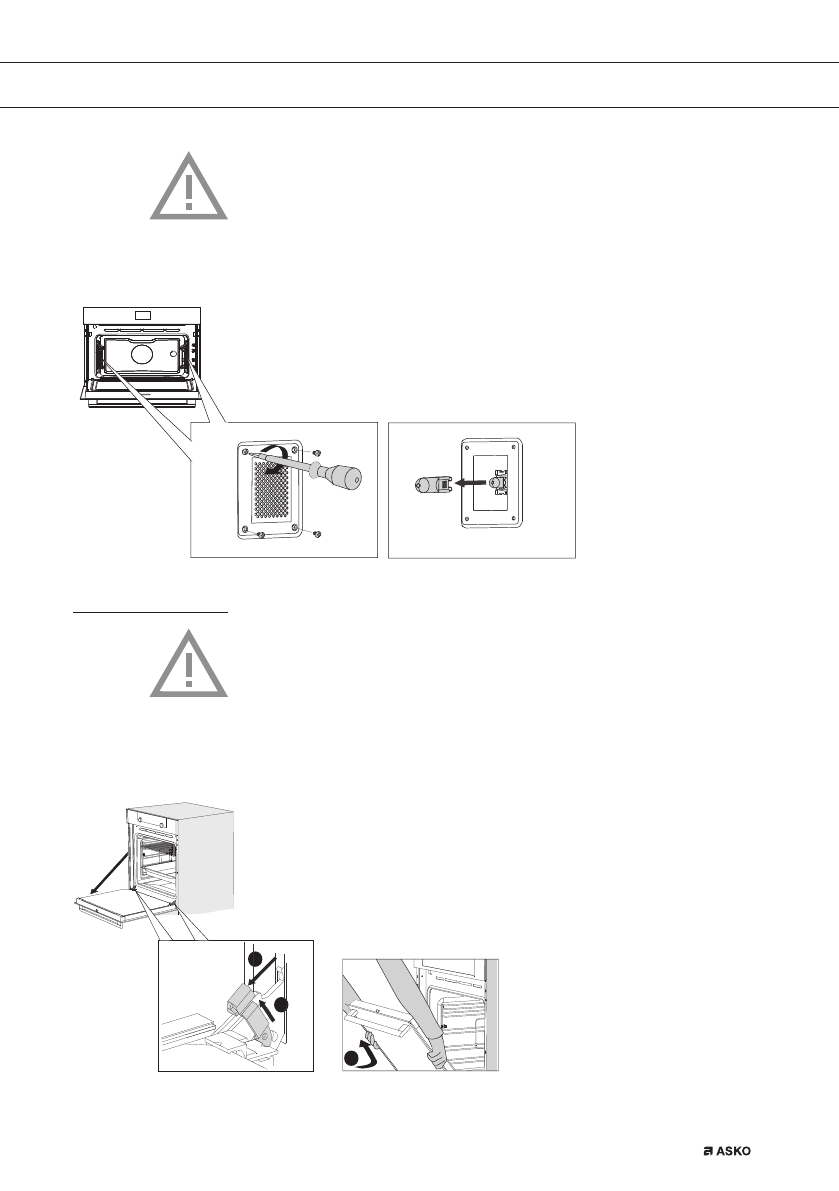 ASKO