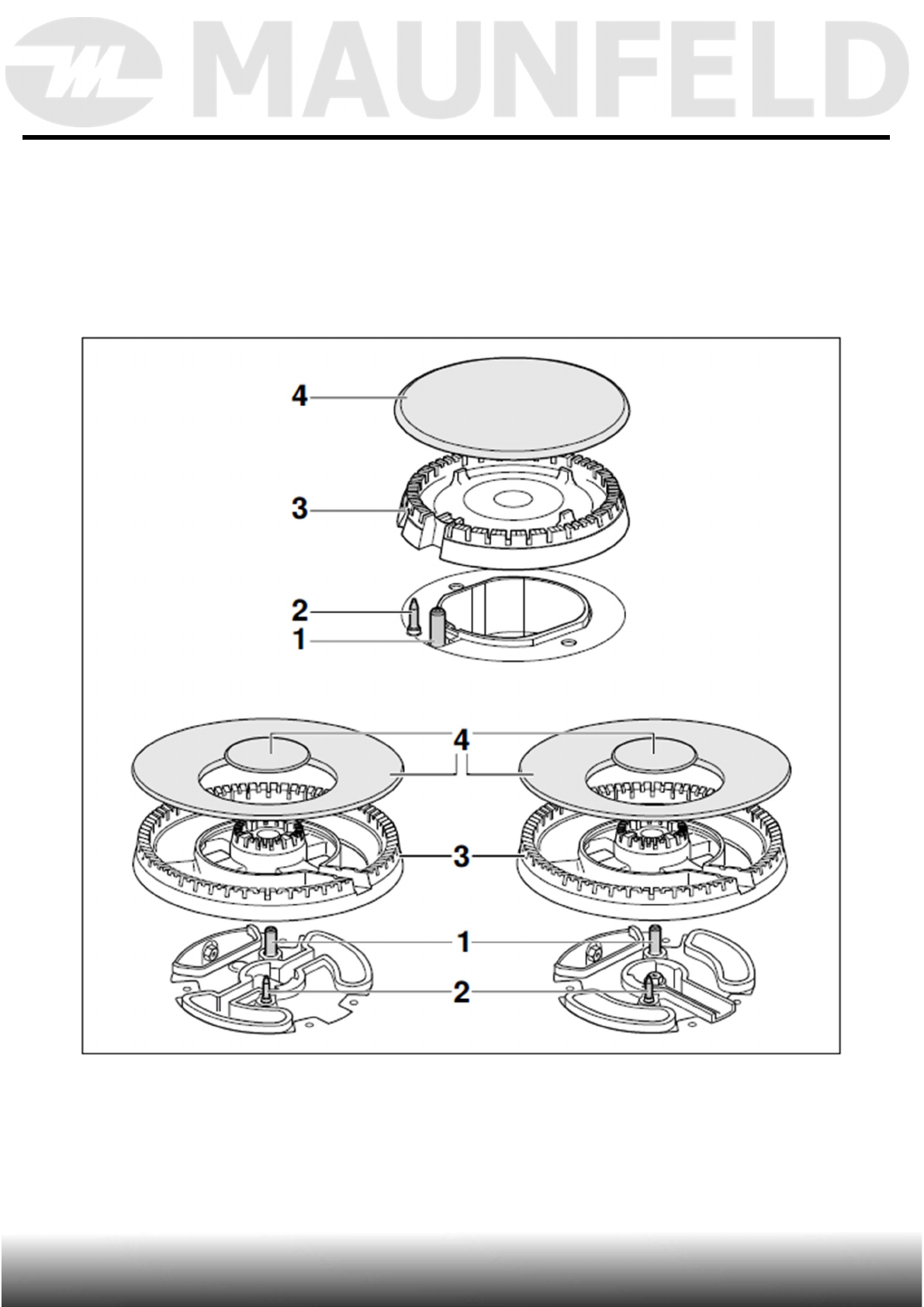 MAUNFELD

4
3
2
1

4
3
1
2