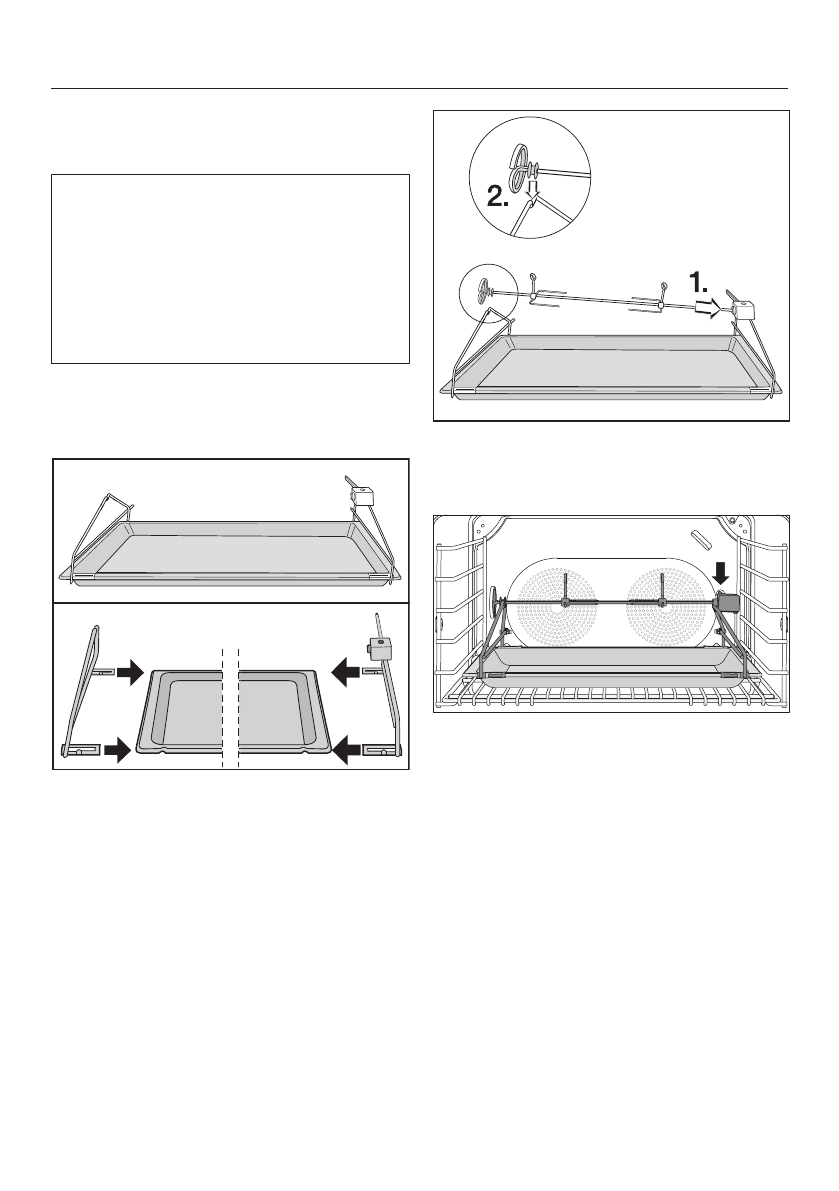 2.

1.