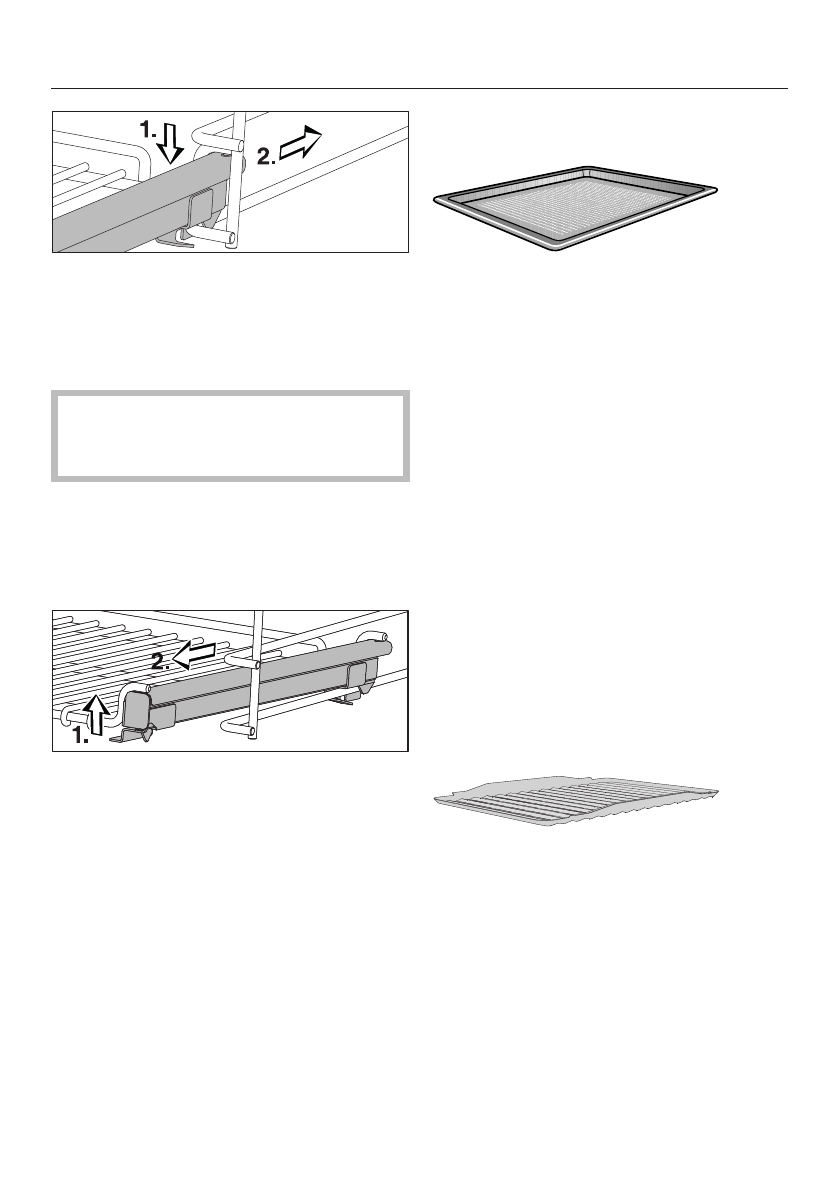 1.
2.

2.
1.