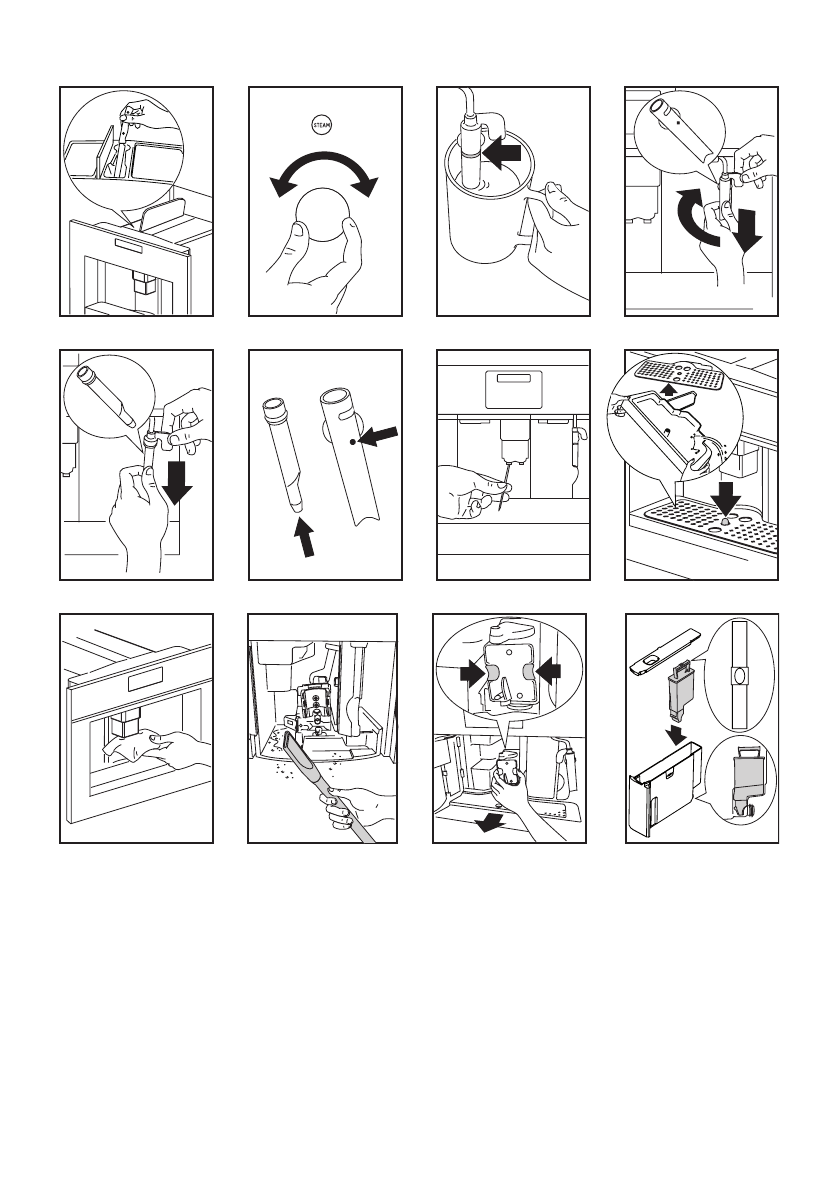 STEAM