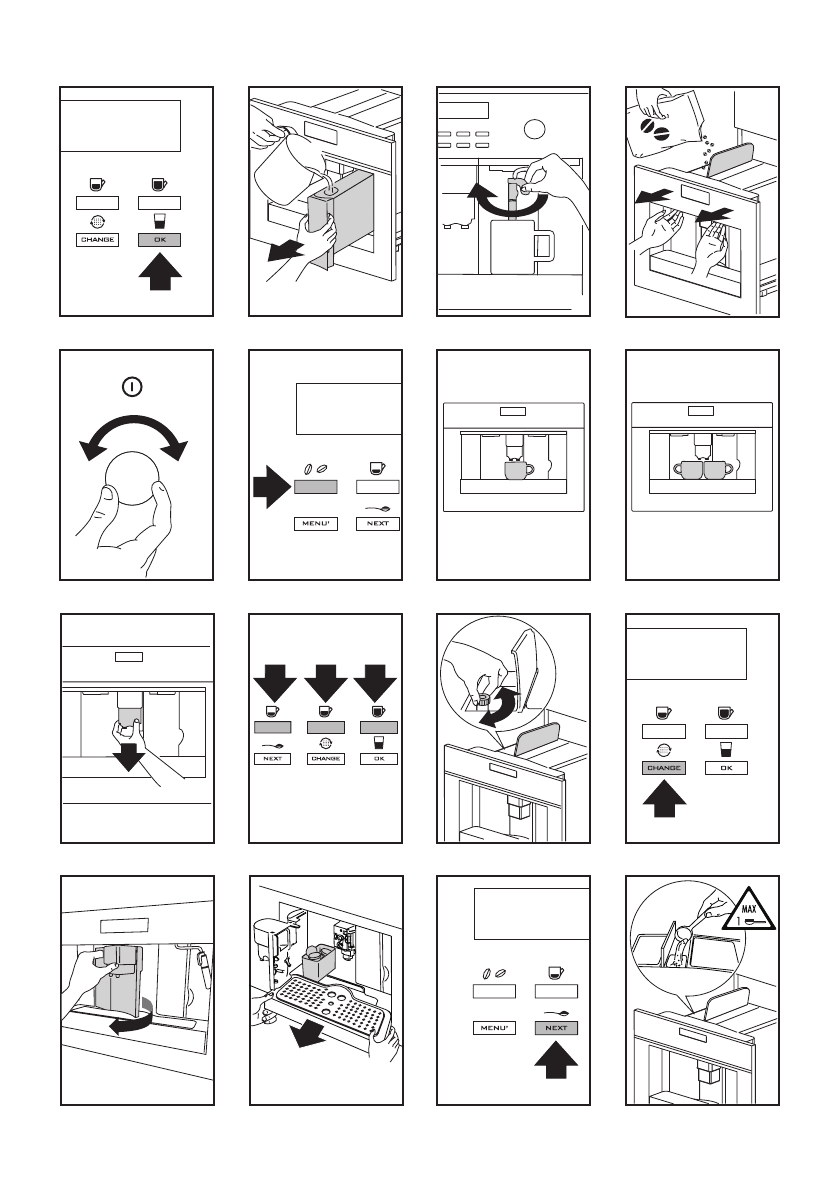 CHANGE
OK

MENU'
NEXT

NEXT
CHANGE
OK

CHANGE
OK

MENU'
NEXT

MAX
1