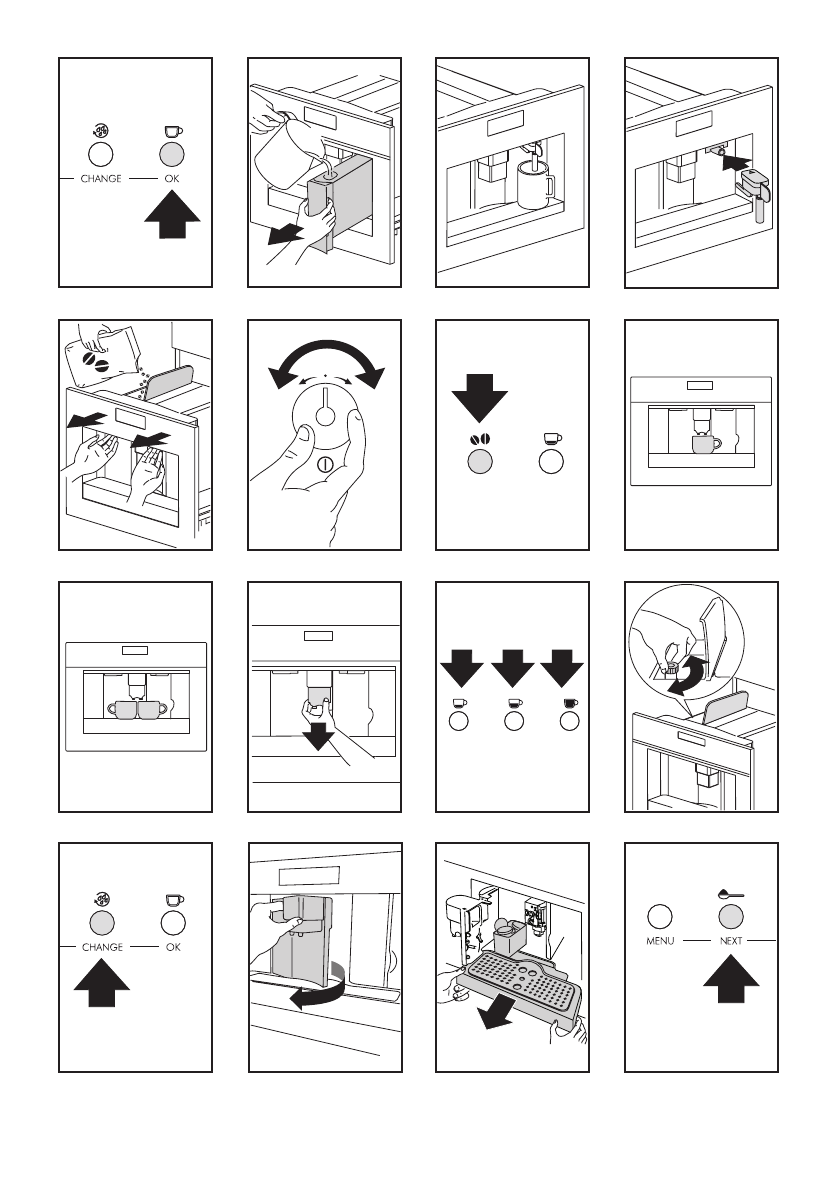 CHANGE OK

CHANGE OK

MENU NEXT