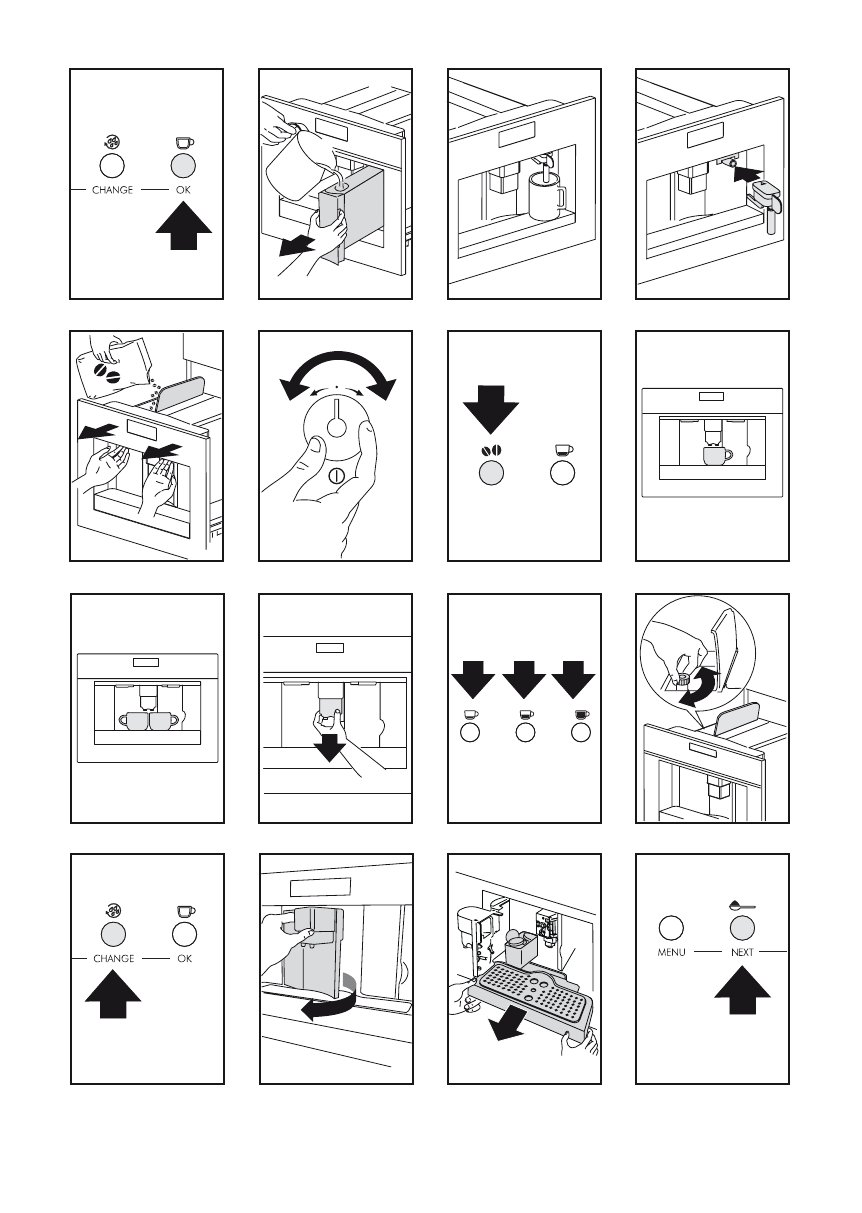 CHANGE OK

CHANGE OK

MENU NEXT