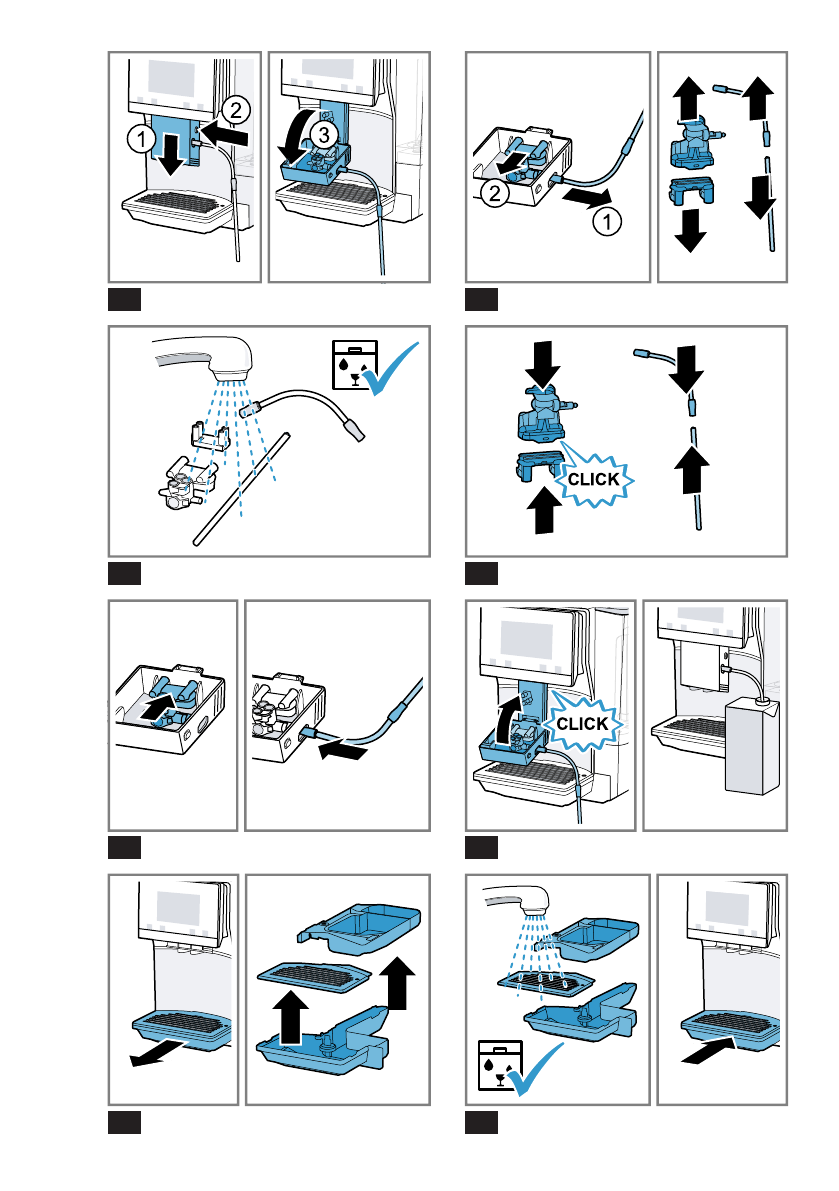 1
2
3
2
1
CLICK
CLICK