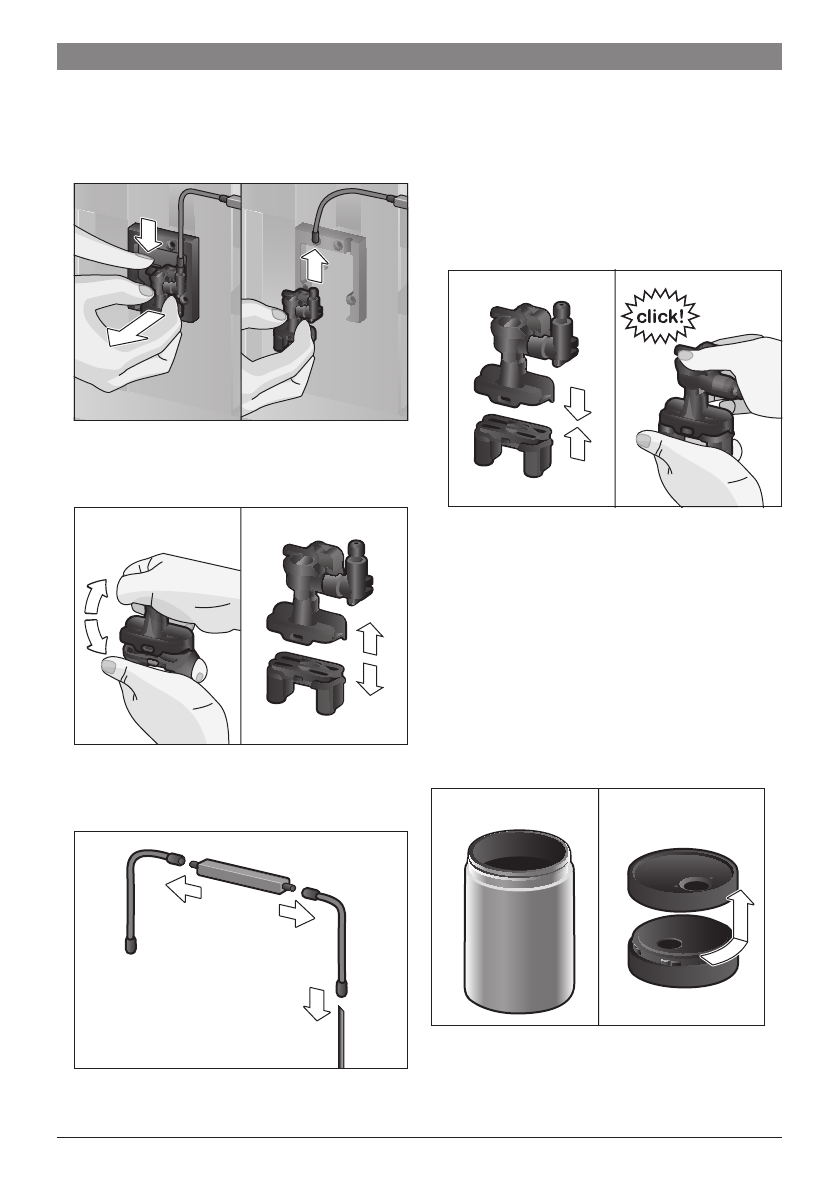 click!