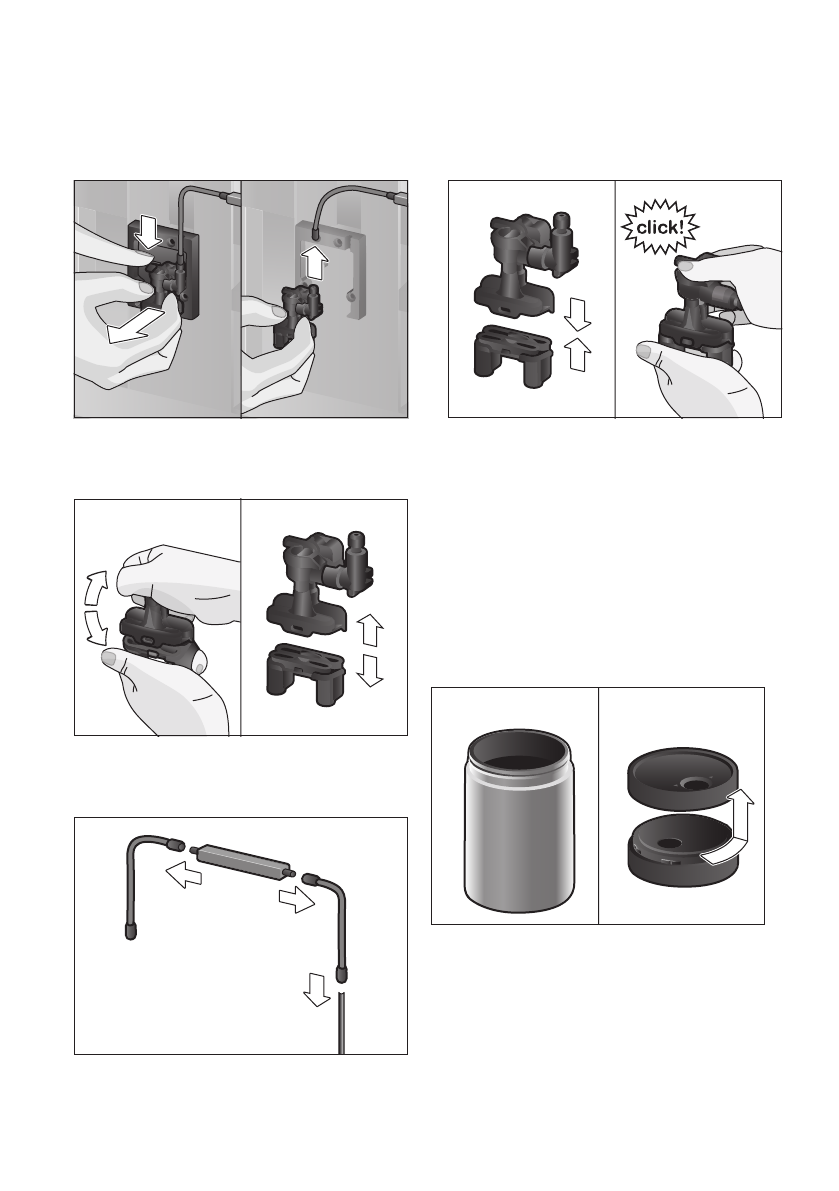 click!