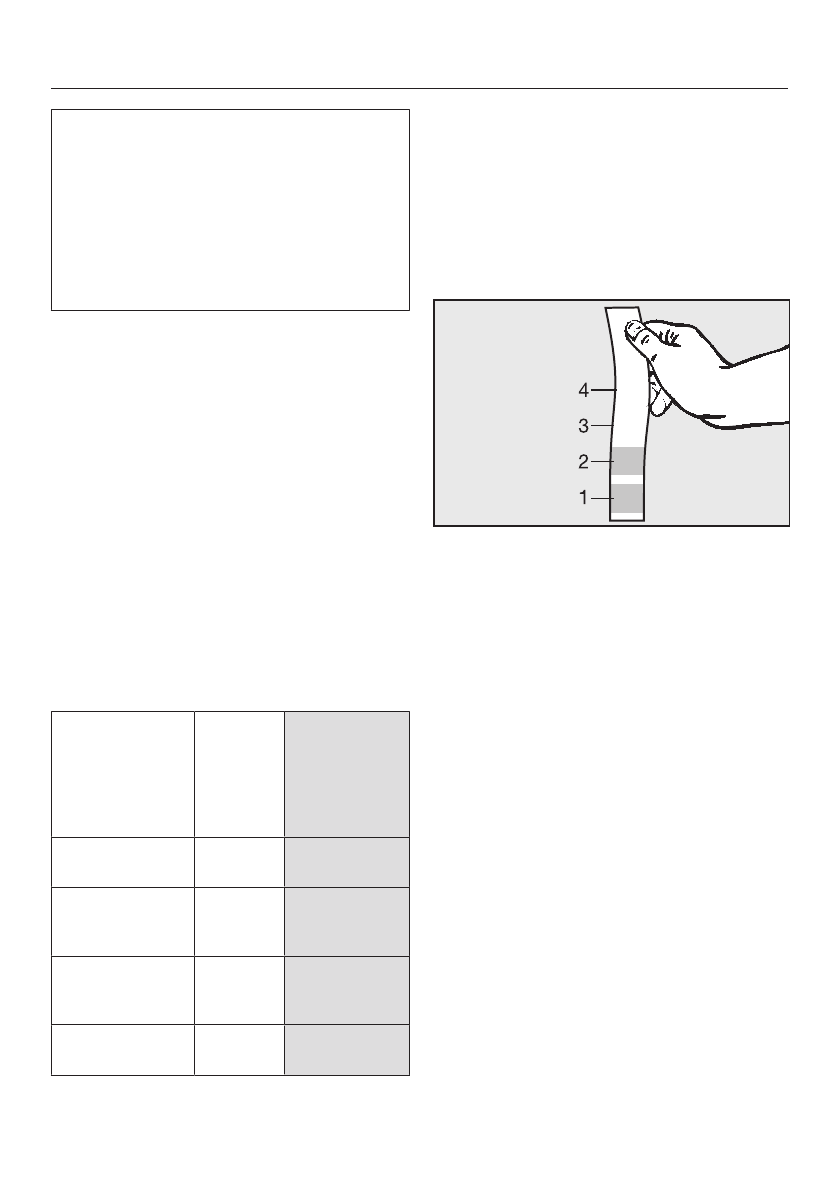 4
3
2
1