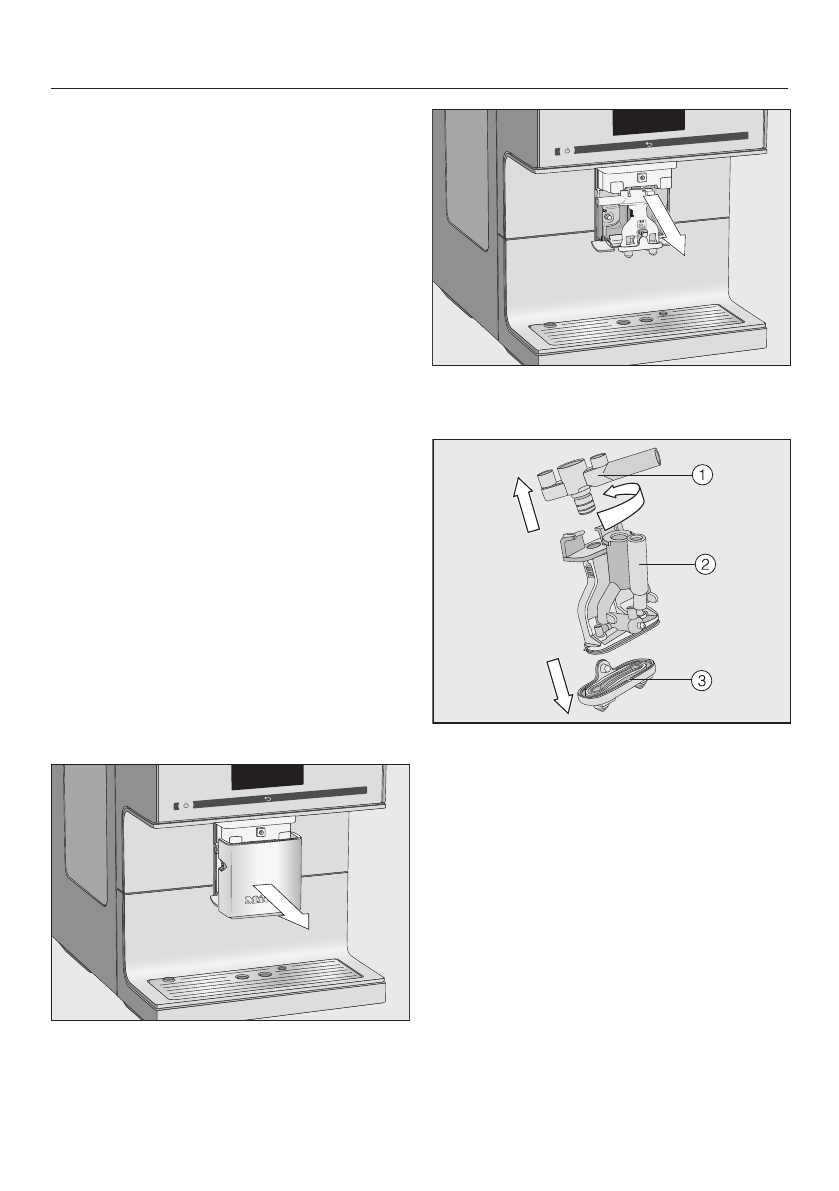 1
2
3