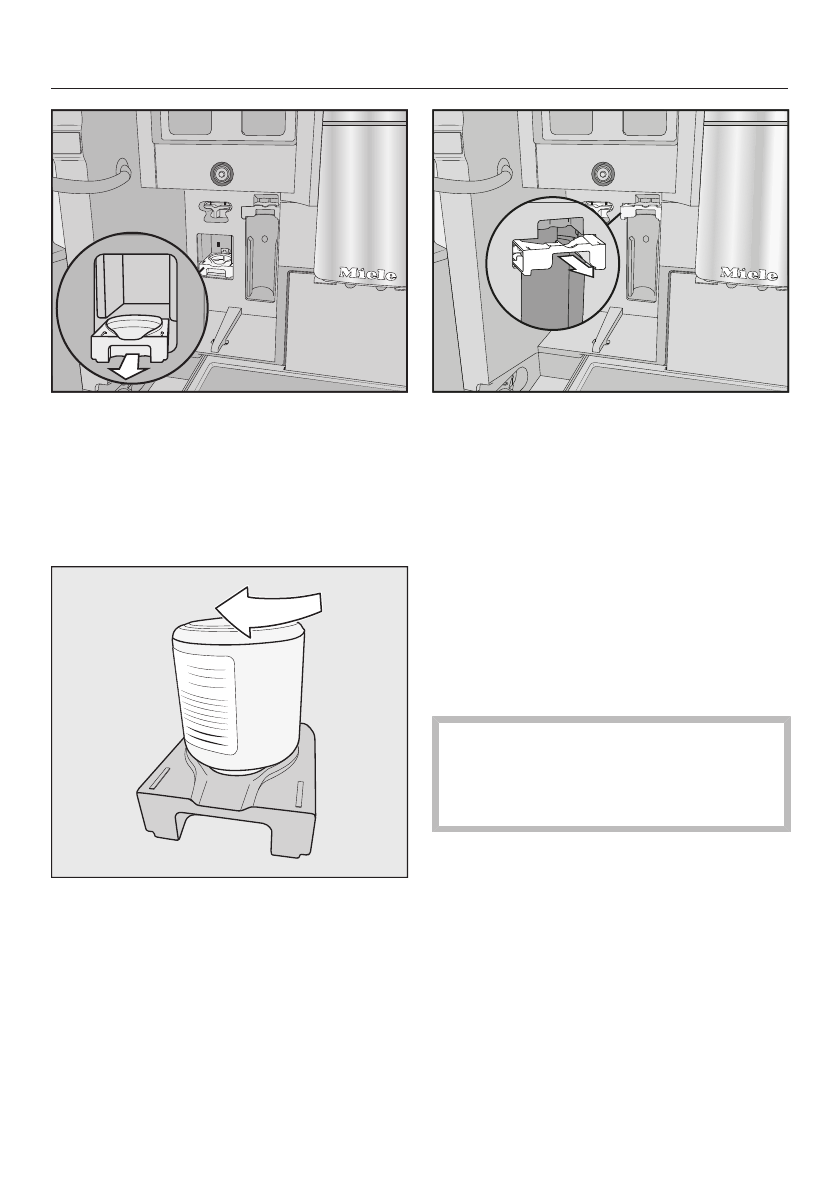 Miele

Miele