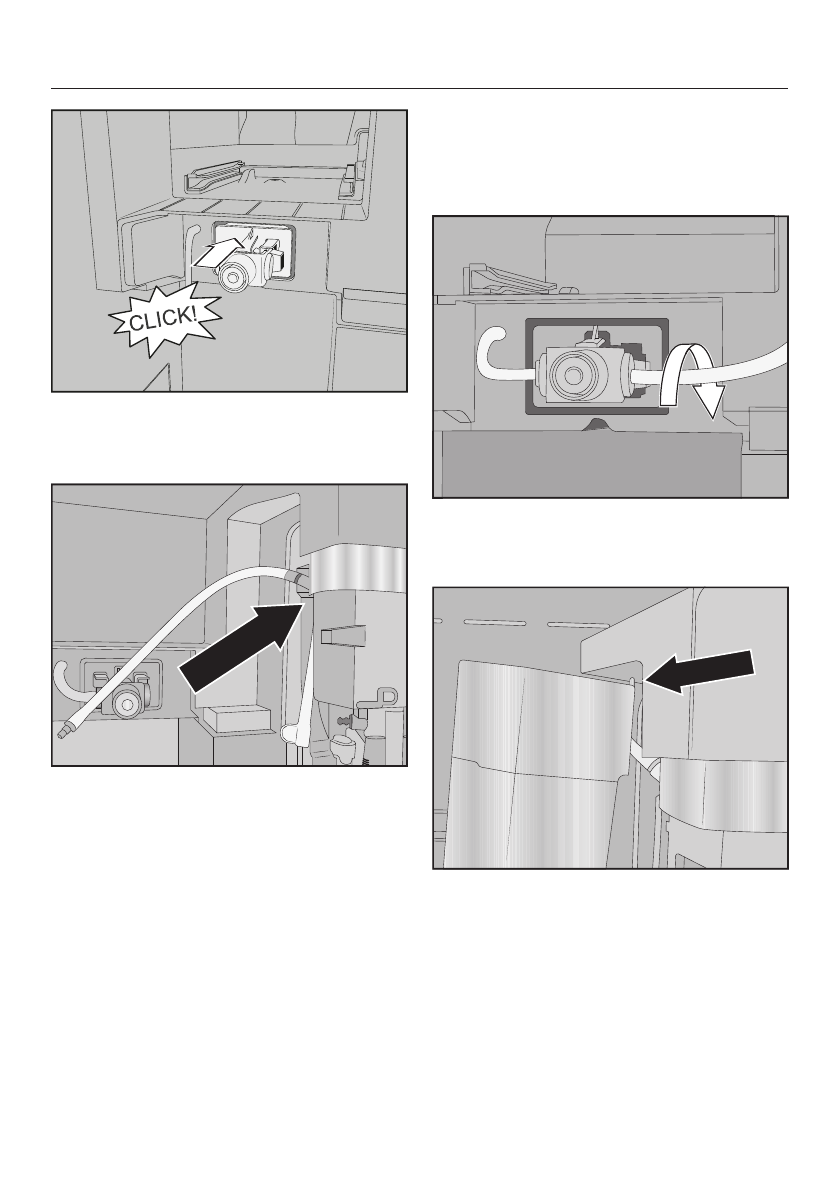 CLICK!