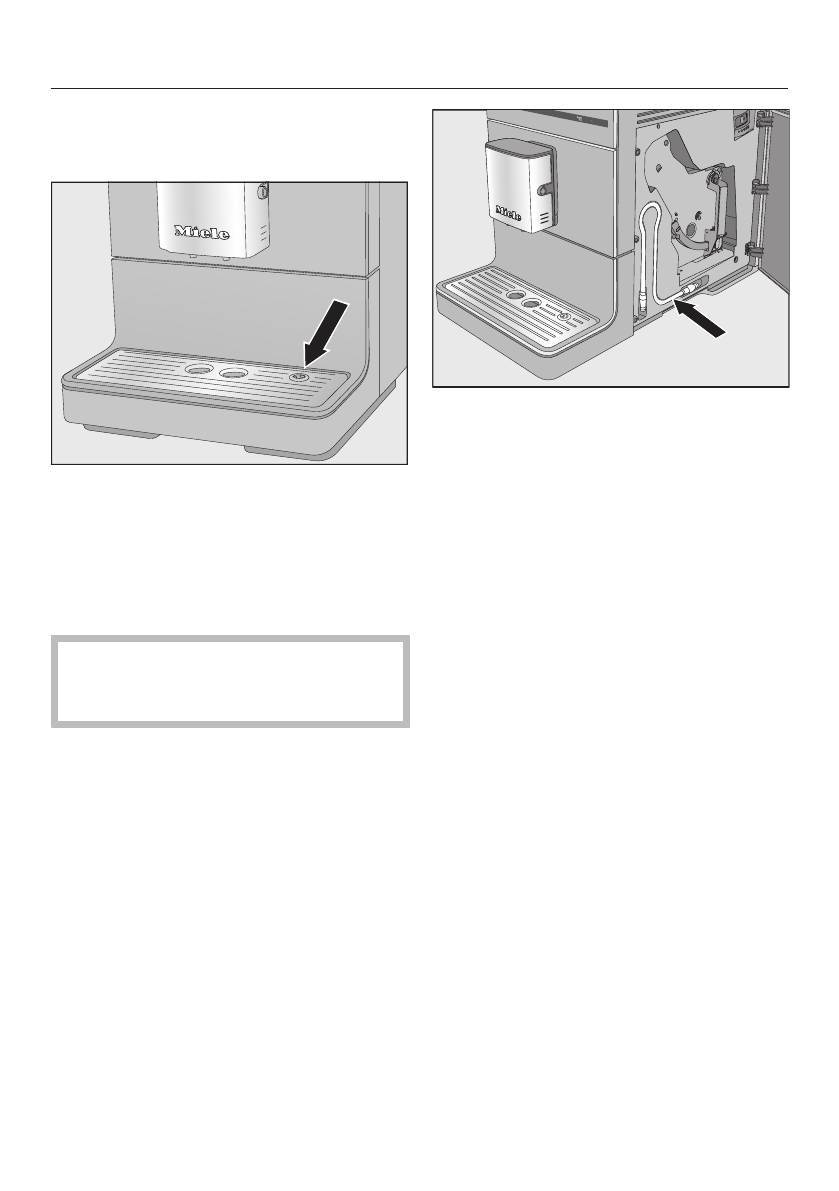 Miele

Miele