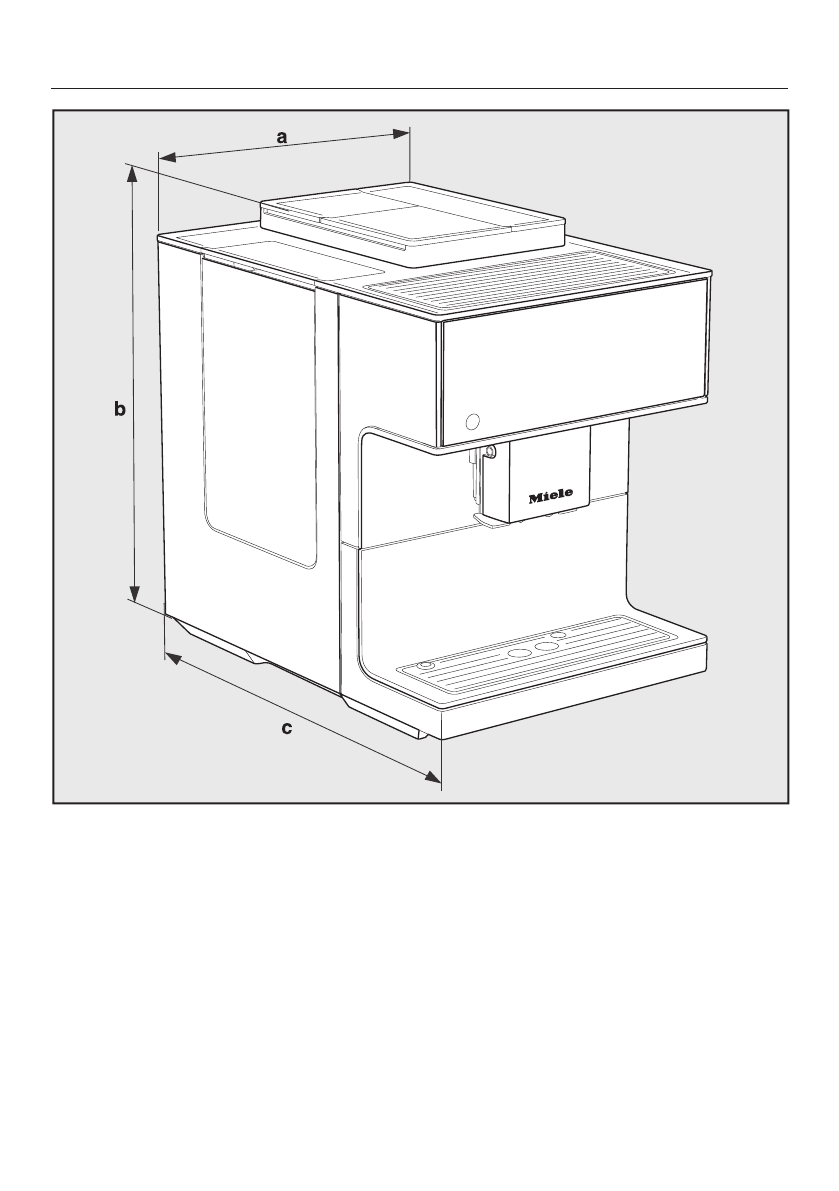 a

b

Miele

c