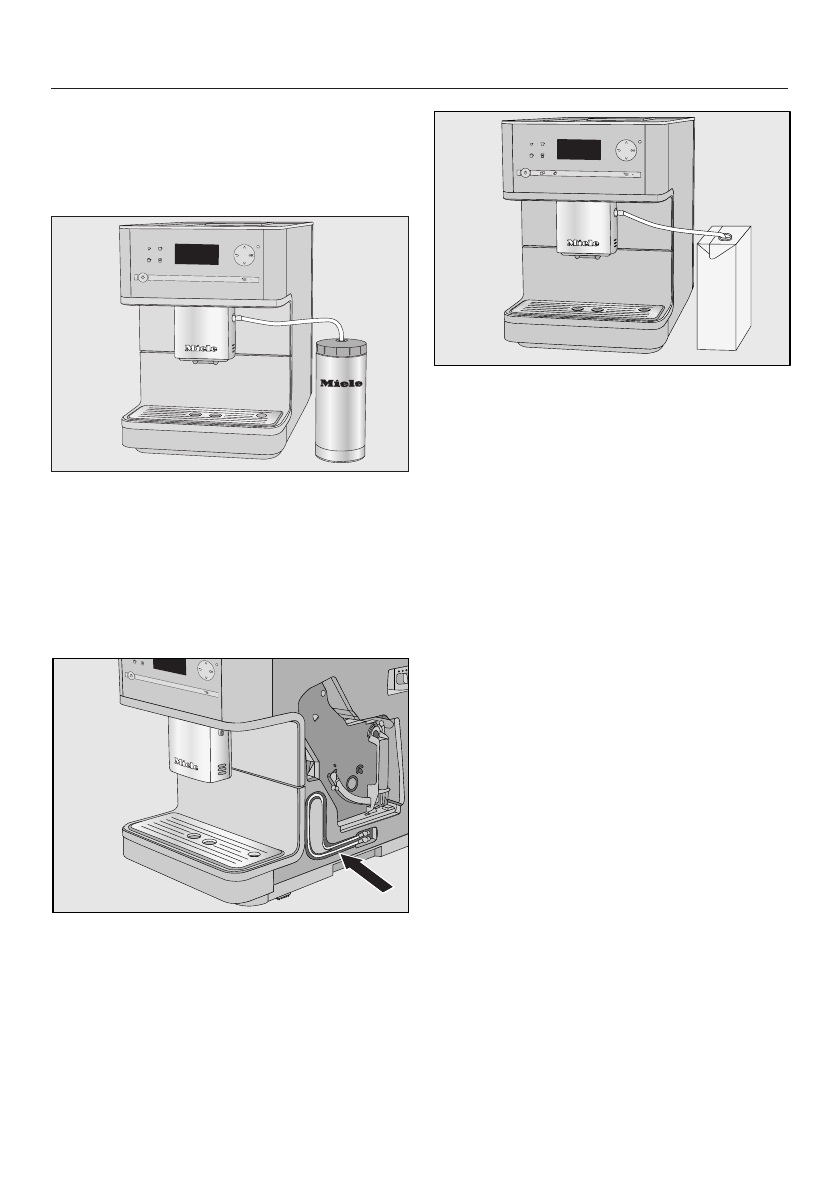 Miele

Miele

Miele

Miele