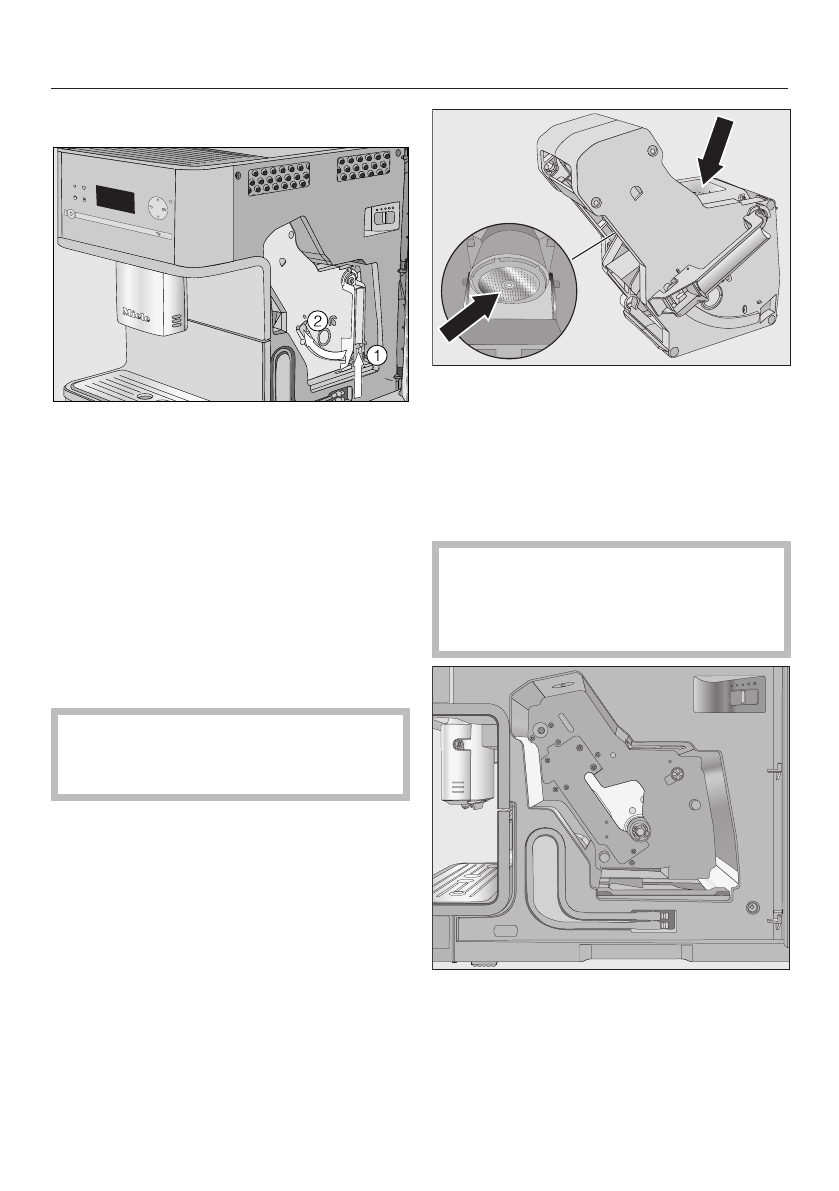 Miele

2

1