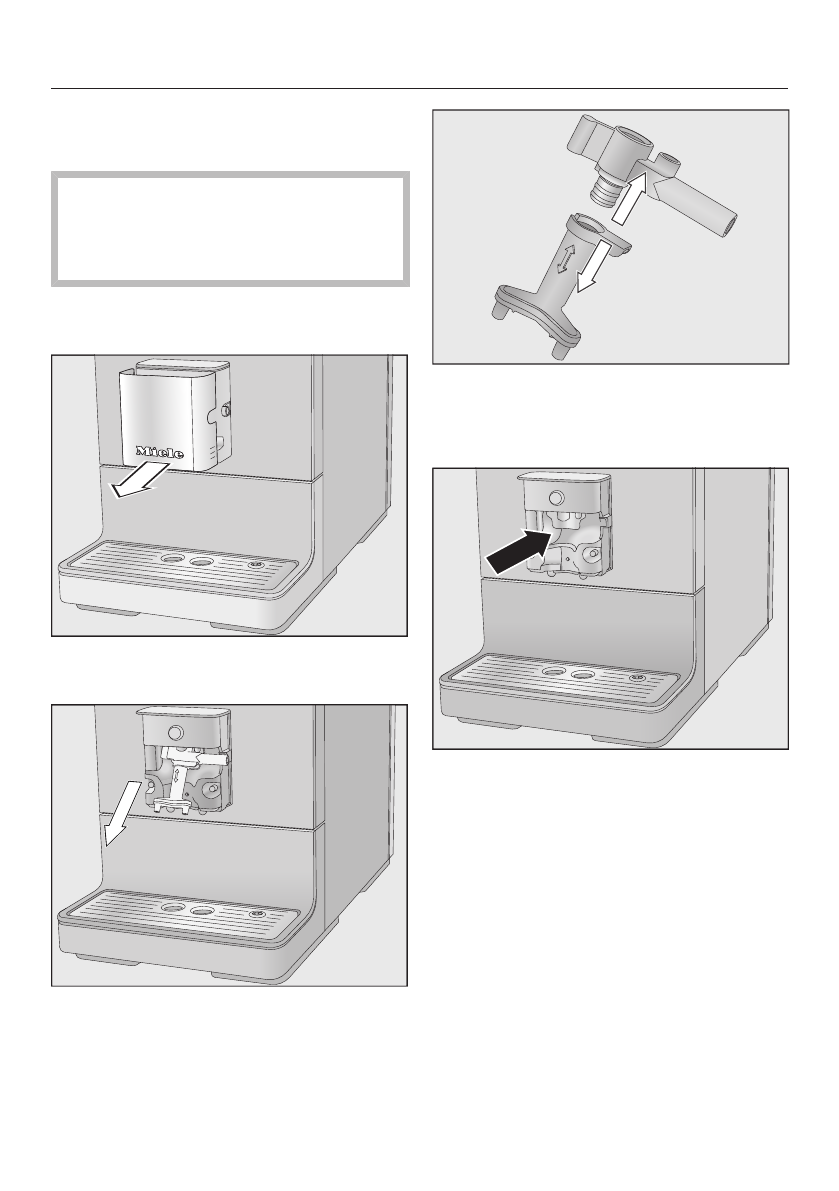 Miele