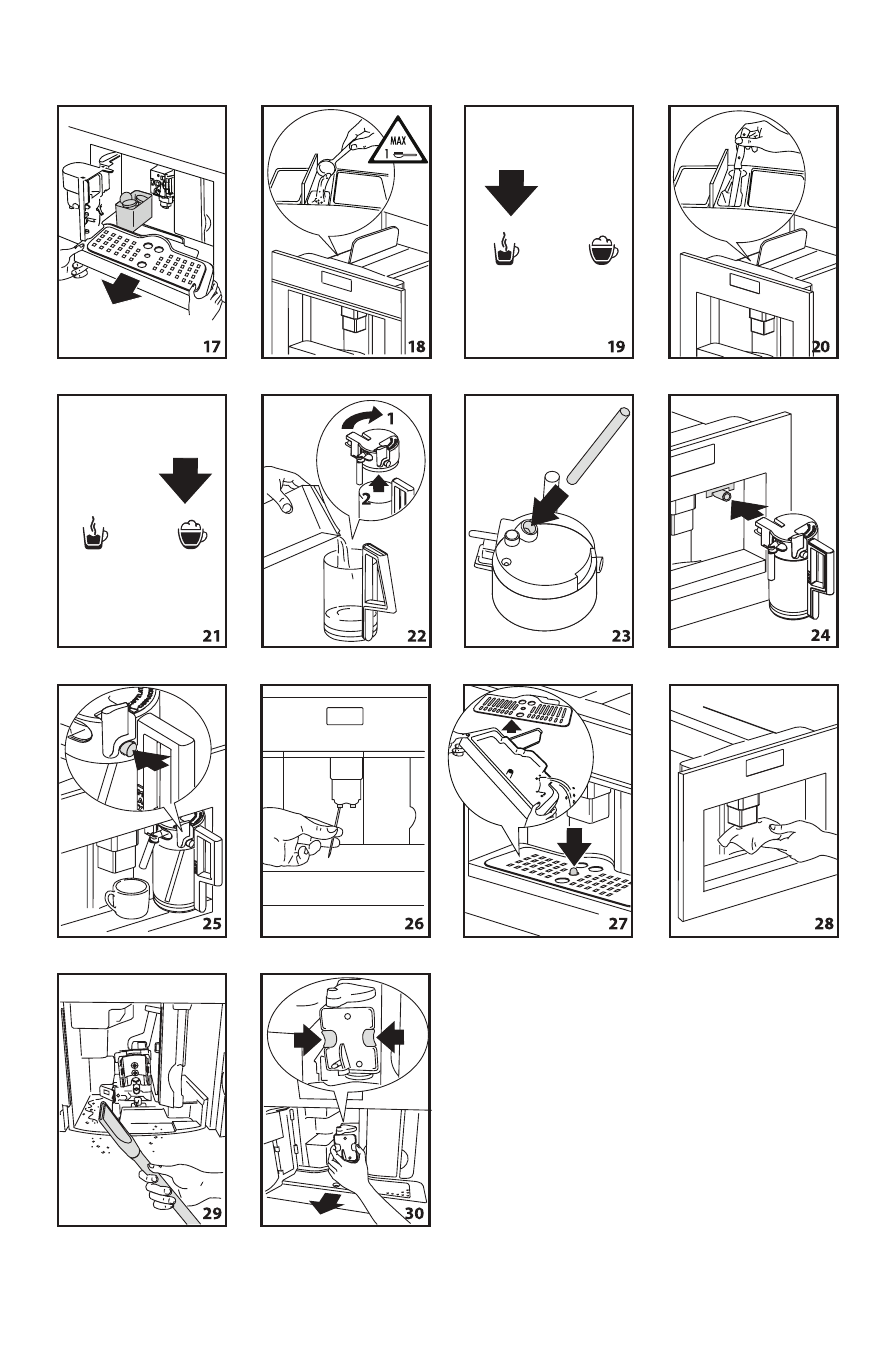 17

MAX
1

18

19

20

21

1
2

22

23

24

25

26

27

28

29

30