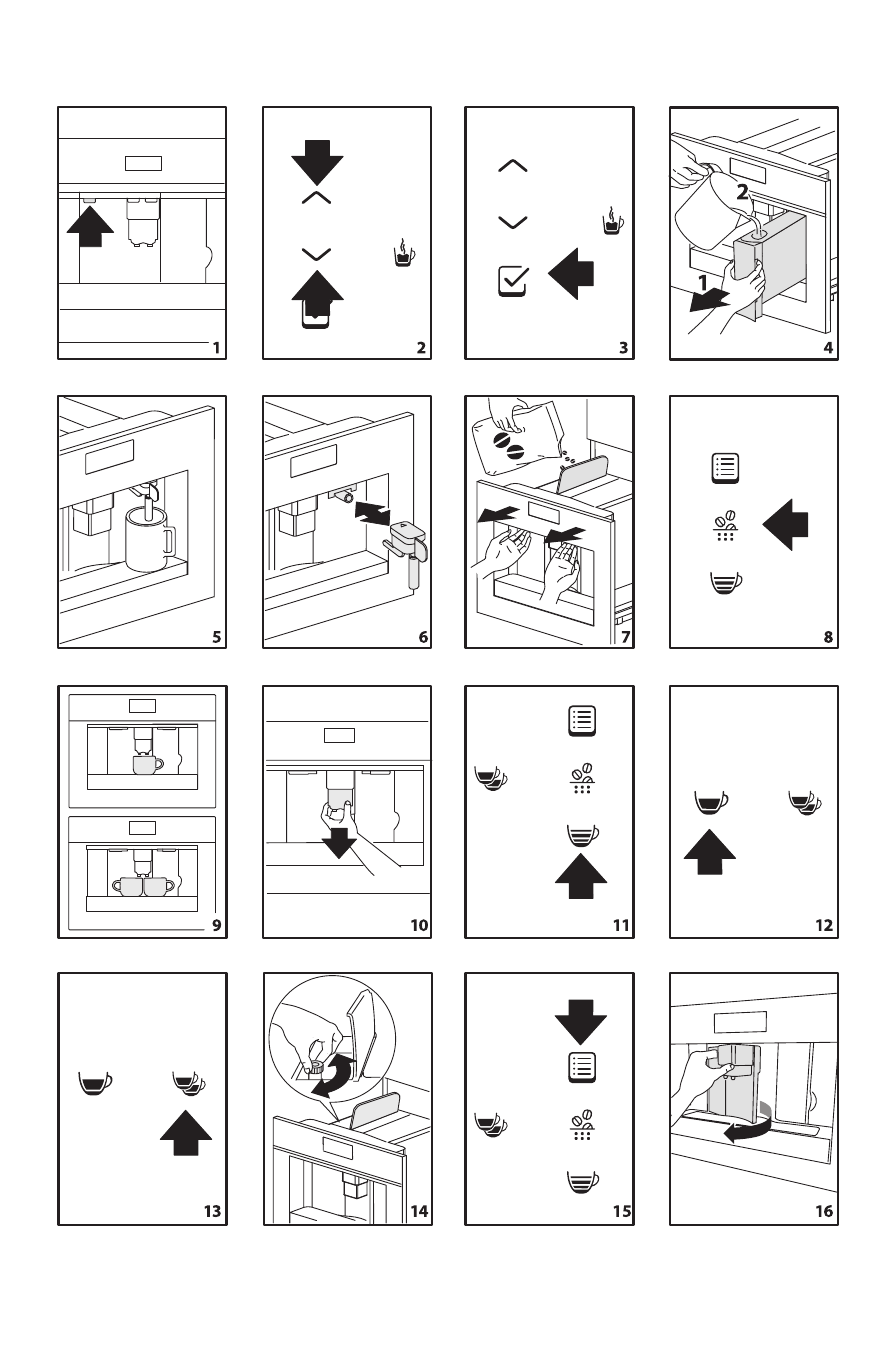 1

2

3

2
1
4

5

6

7

8

9

10

11

12

13

14

15

16