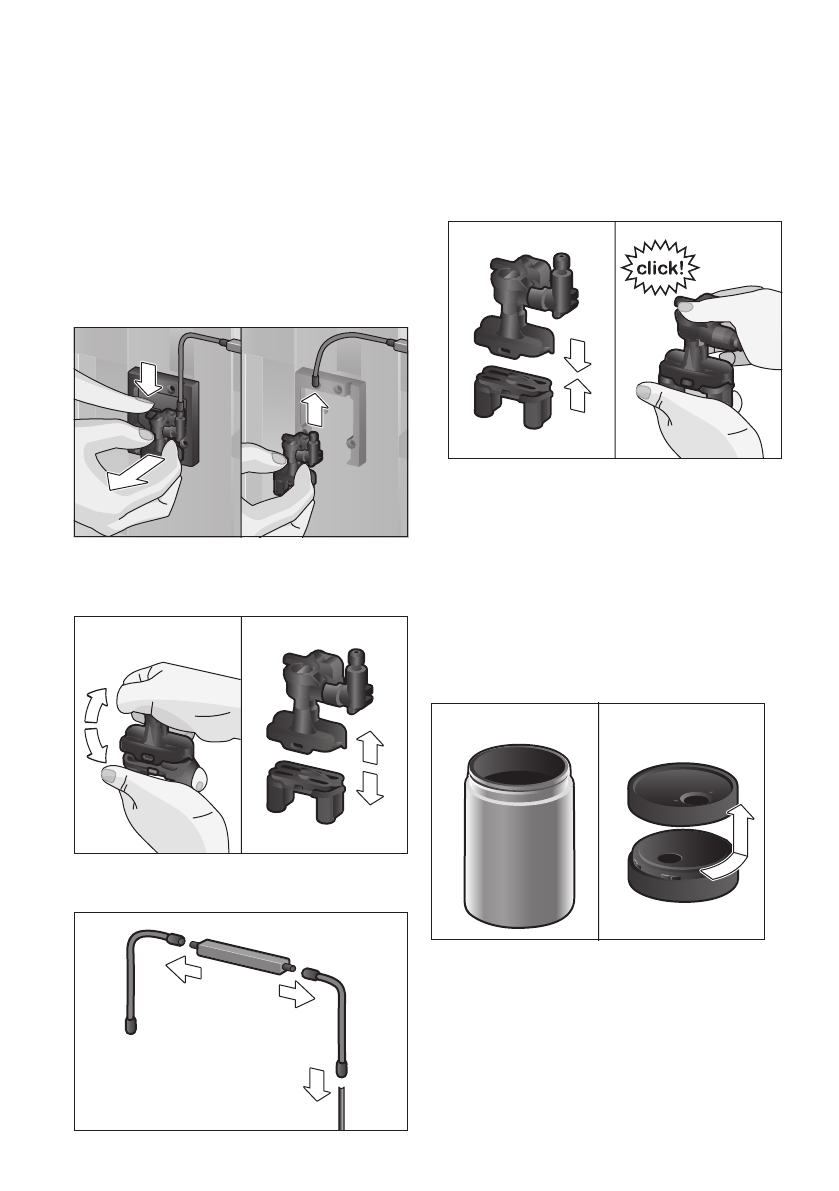 click!