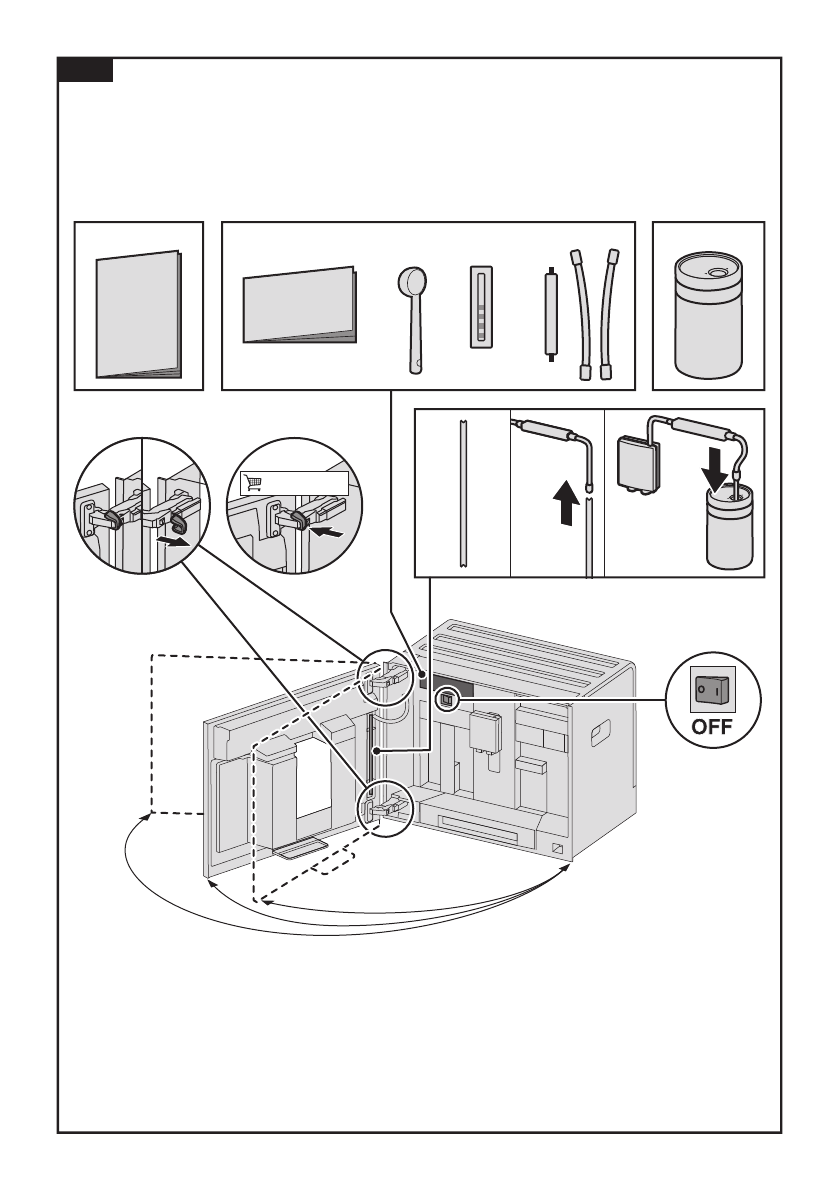 OFF