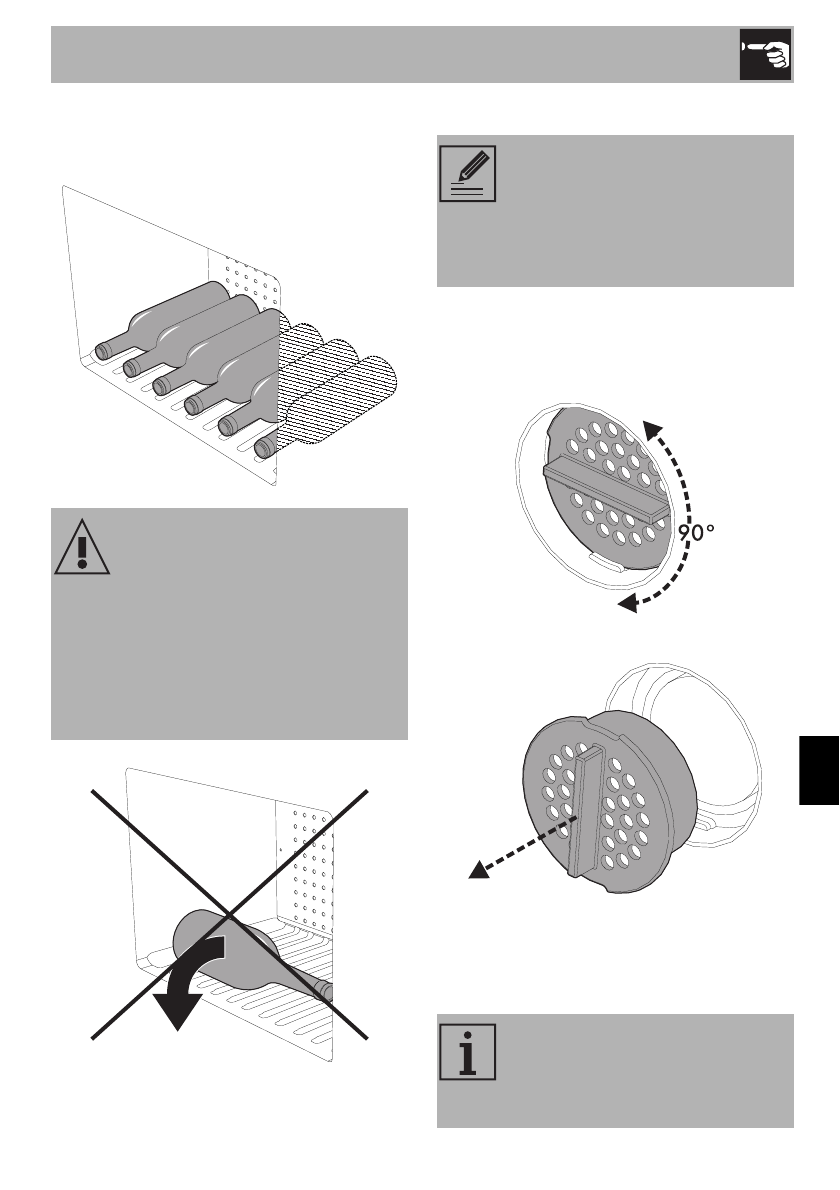 90°