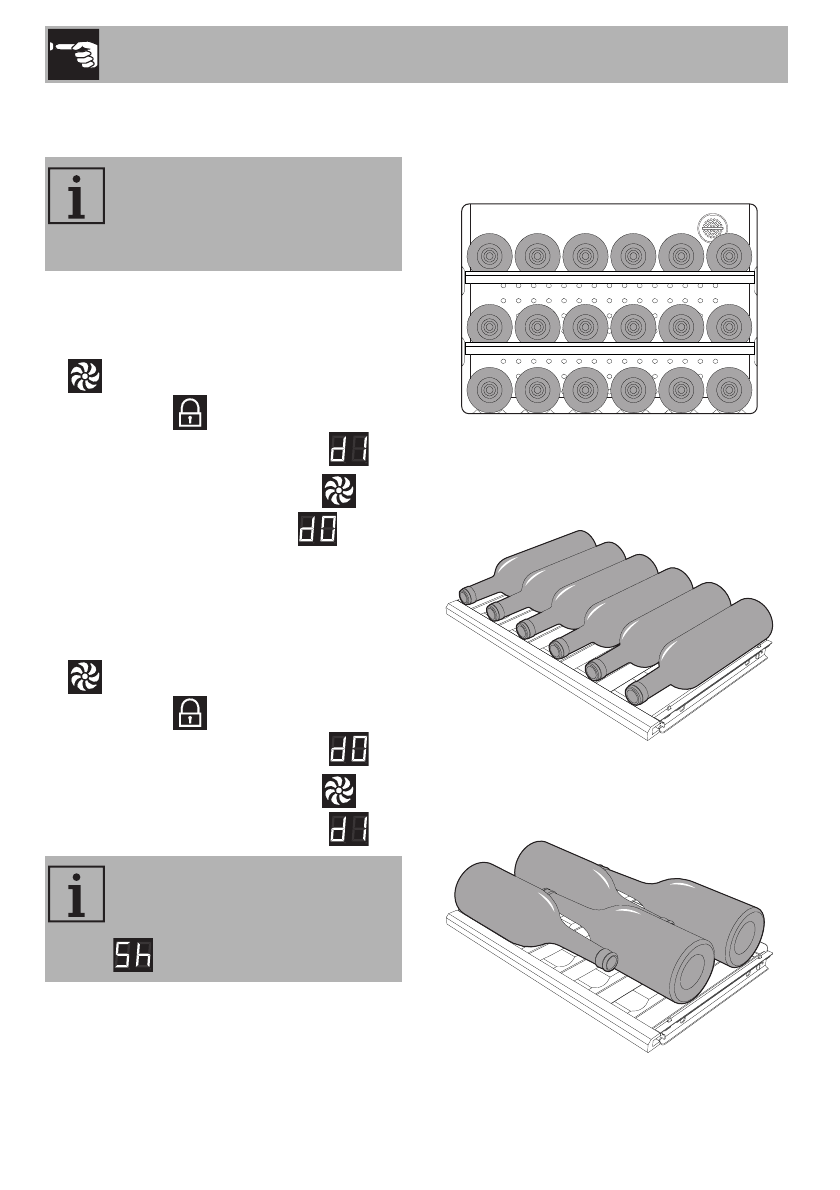 d1

d0

d0

d1

Sh