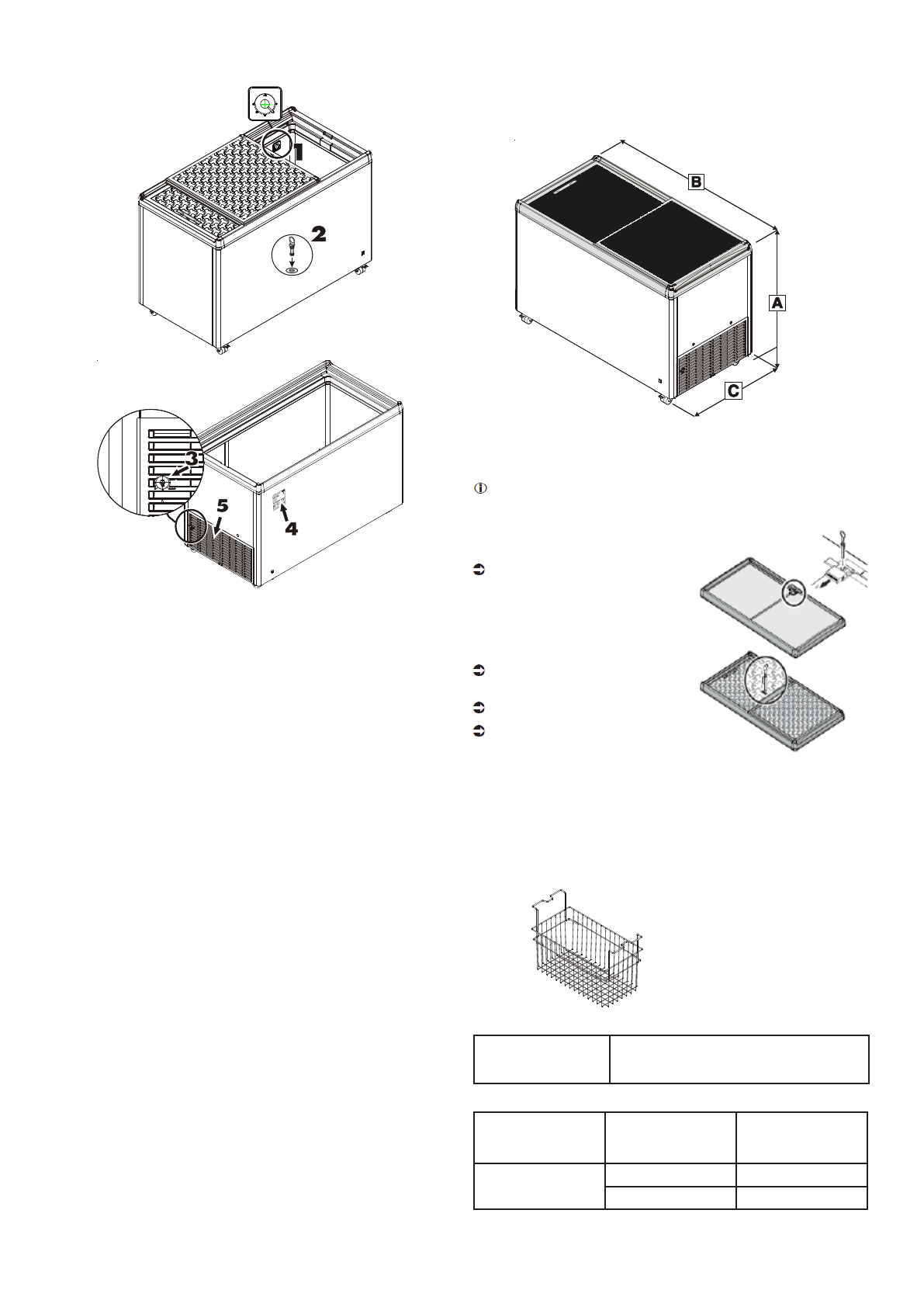 1

2

3

5

4

B

A

C