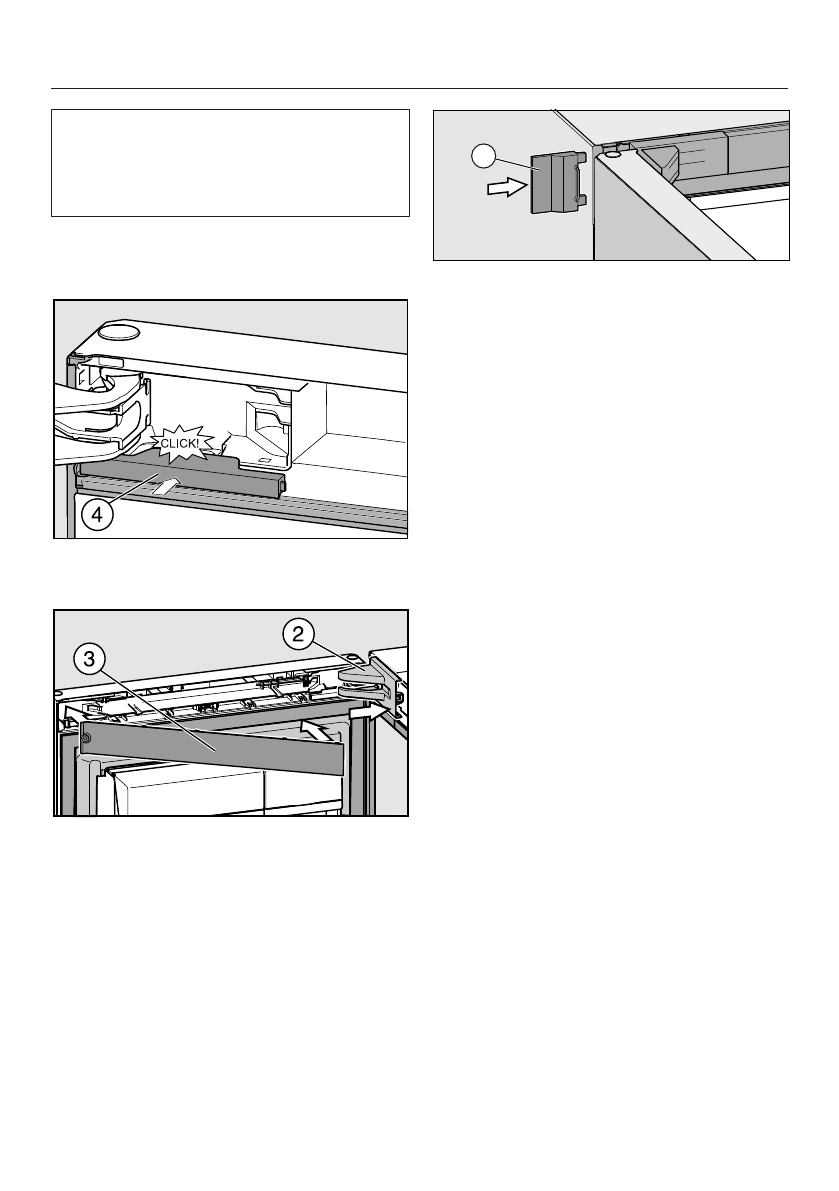 CLICK!

4

2

3