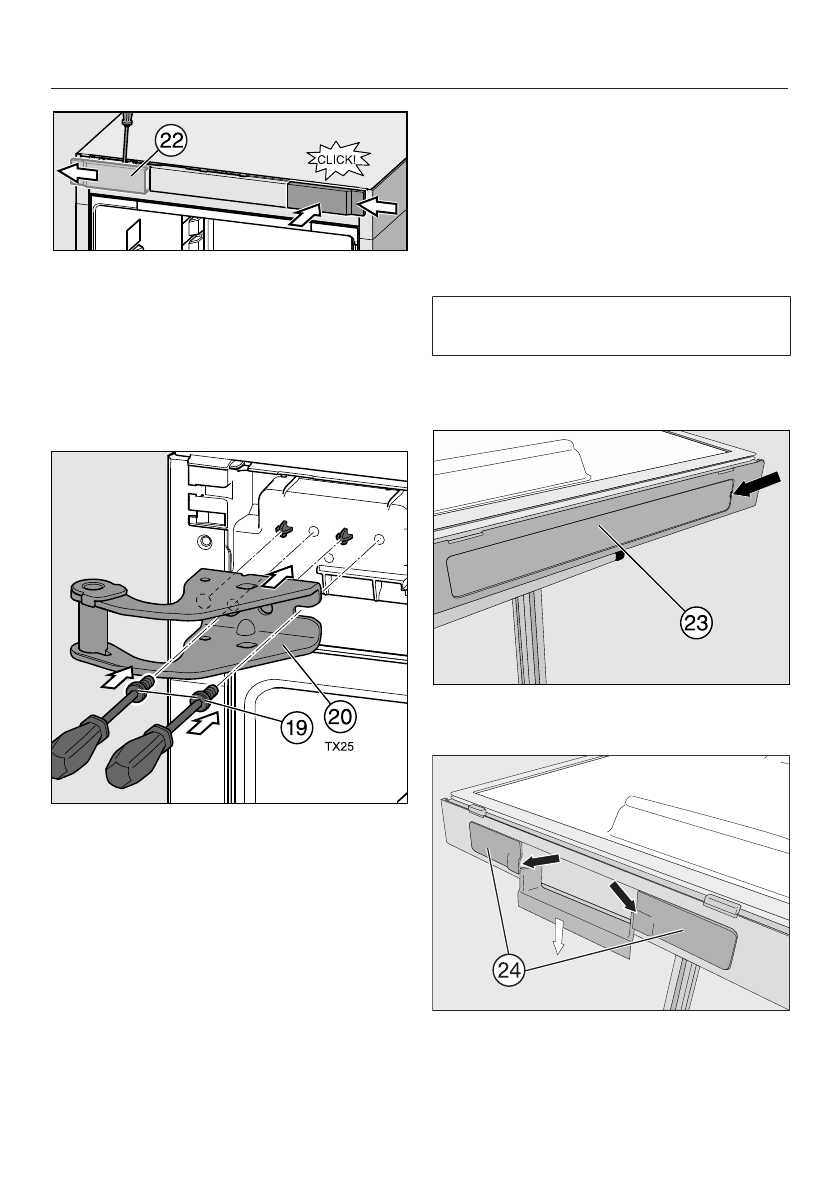 22

CLICK!

19

20

TX25

23

24