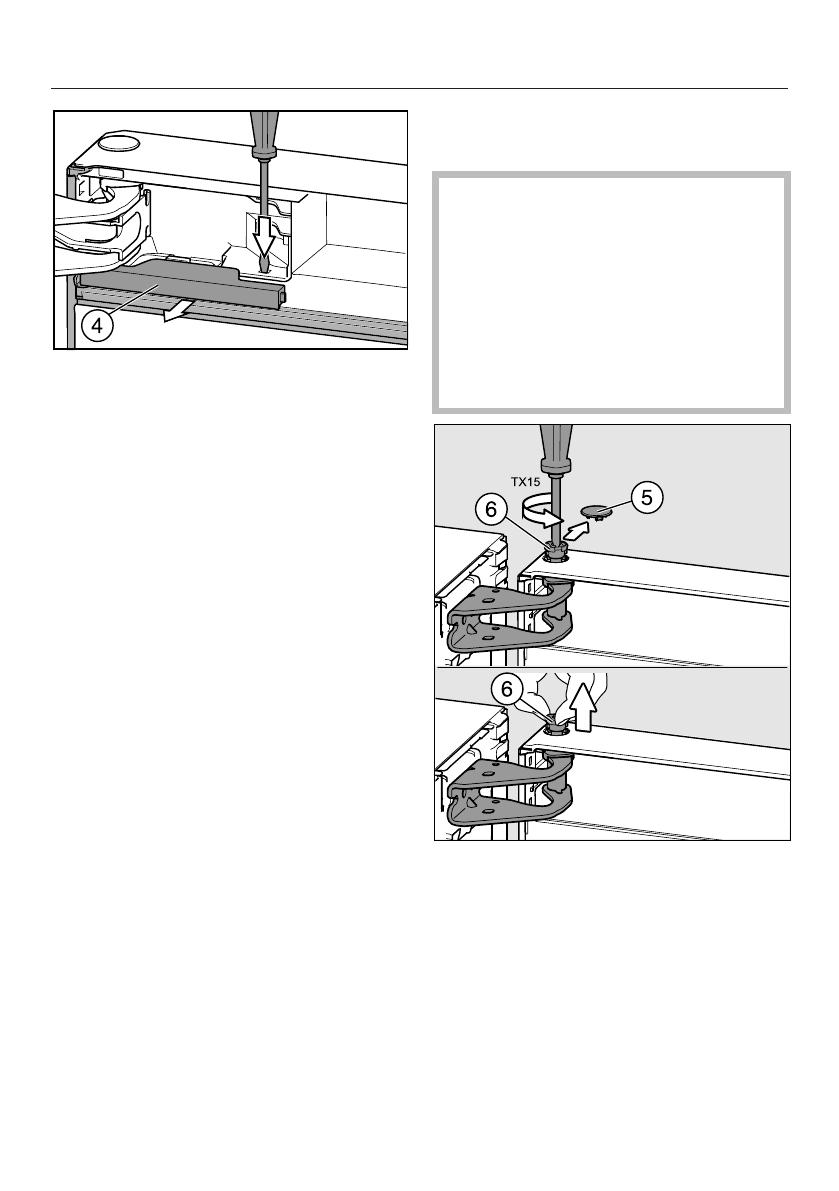 4

TX15

6

5

6