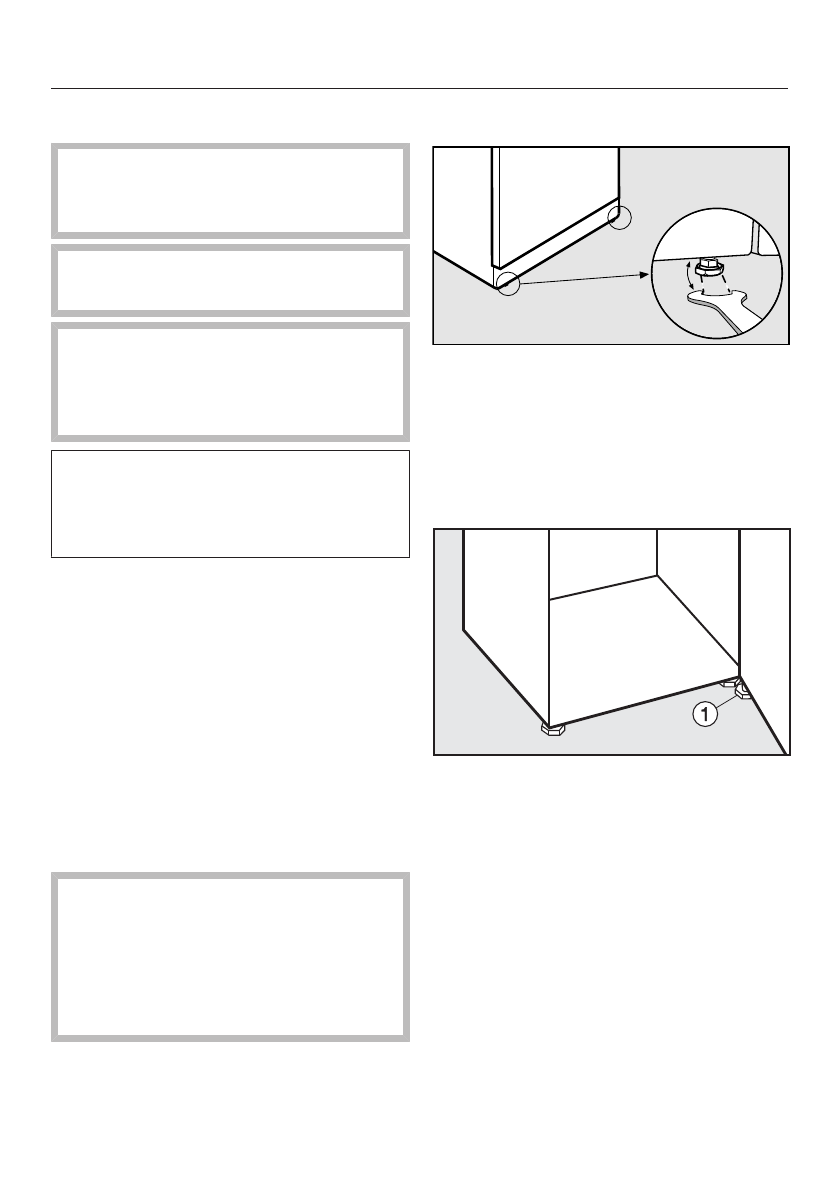 1