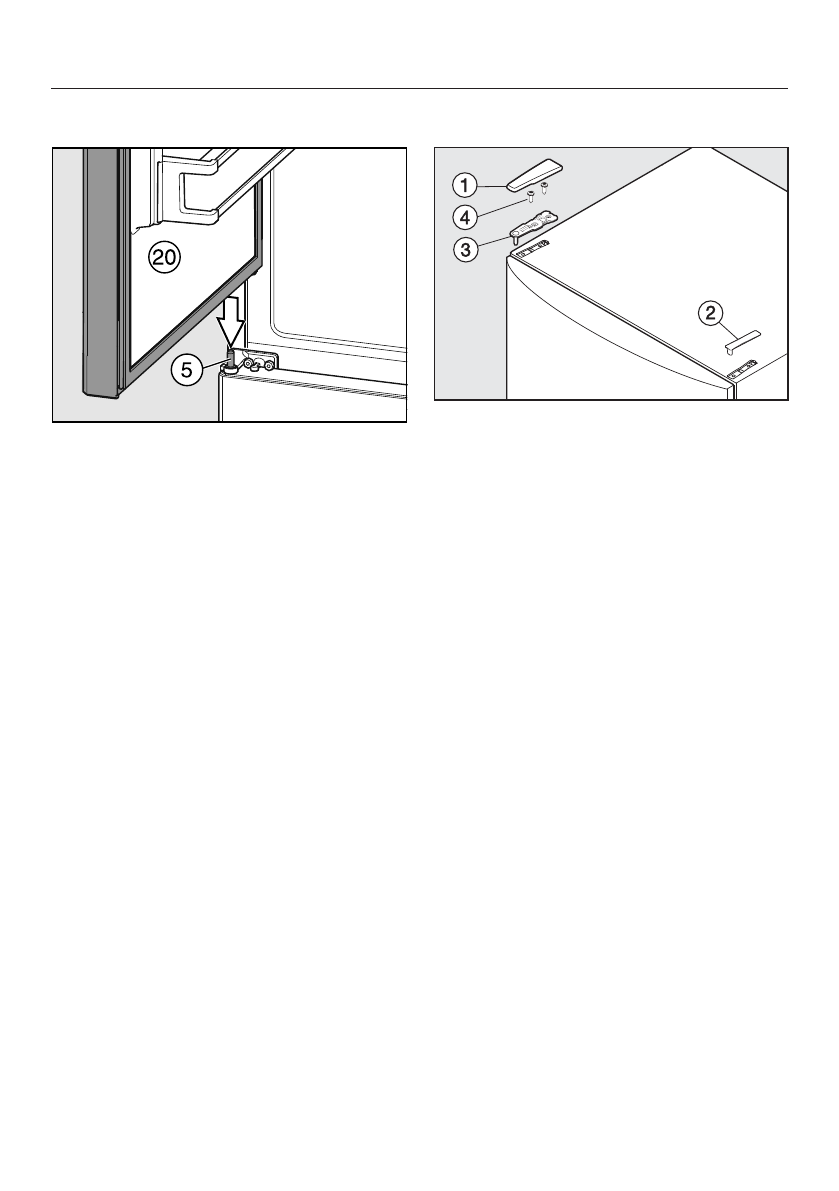 20

5

1

4

3

2