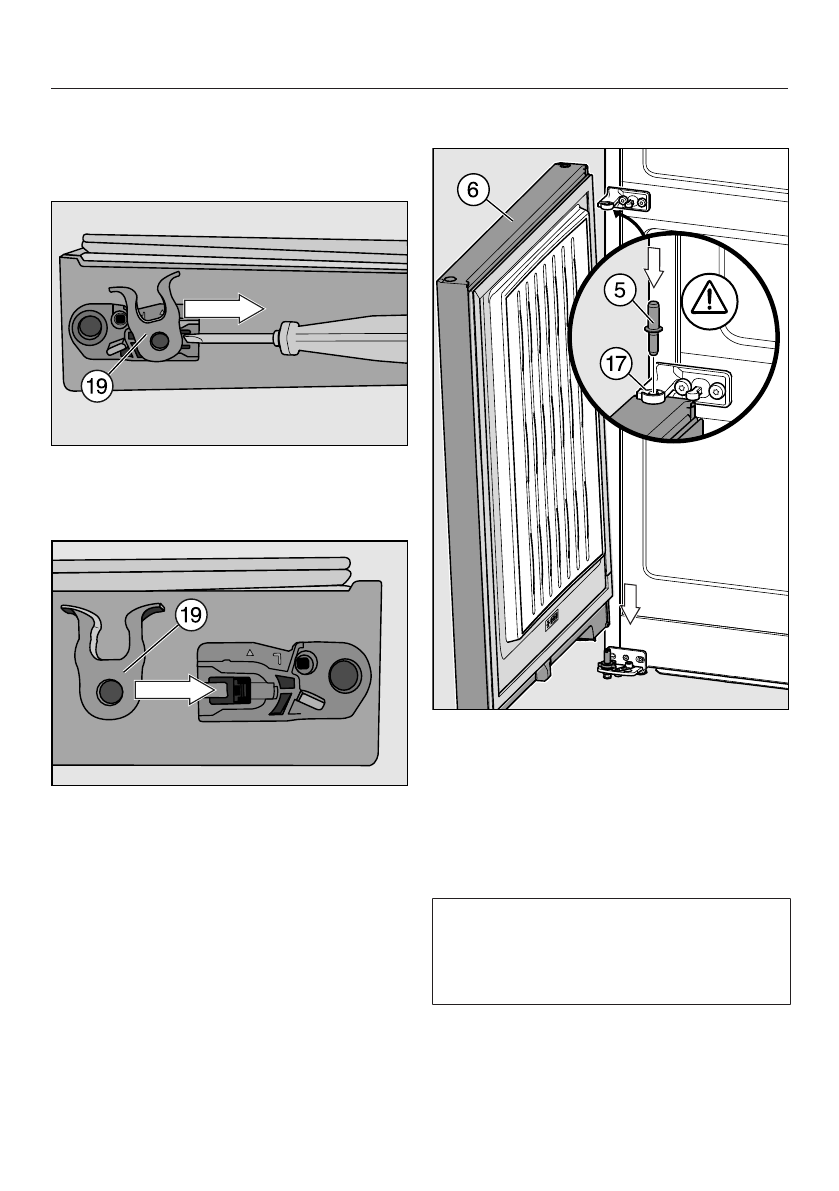 19

19

6

5

17