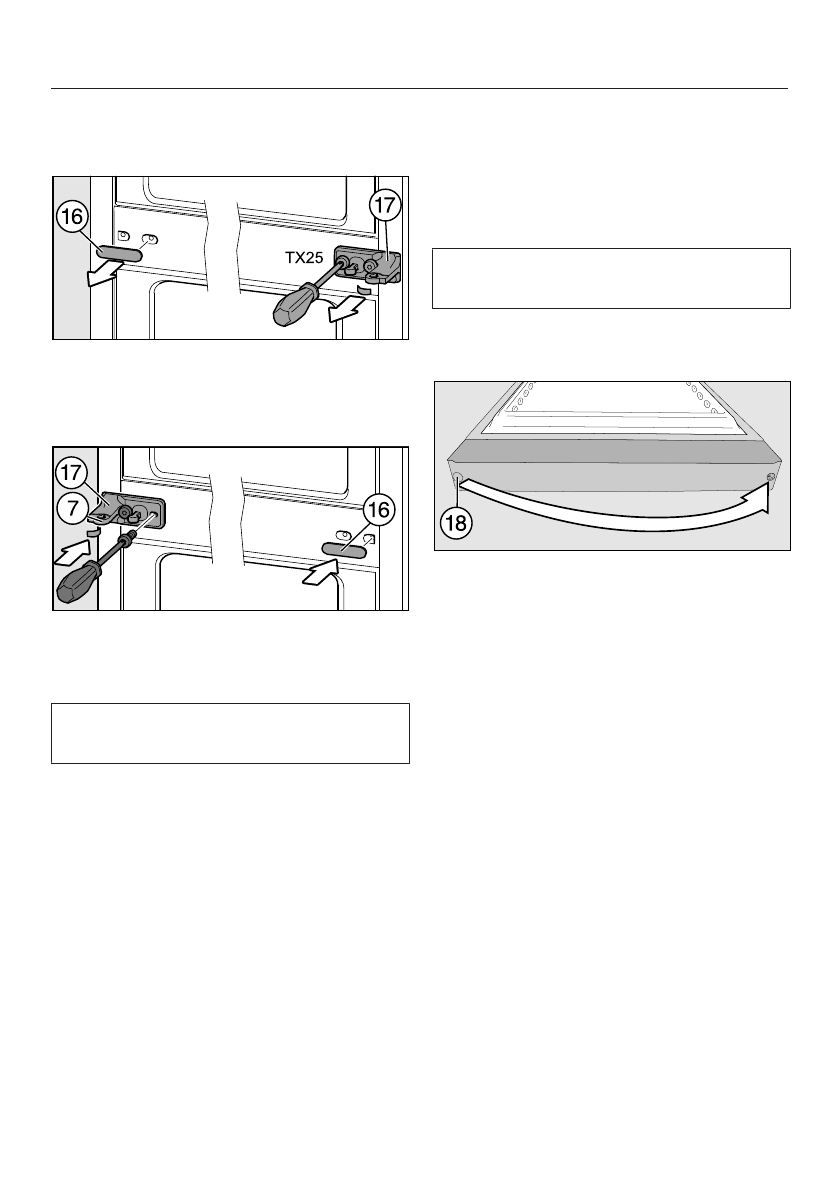 16

17

TX25

17

7

16

18