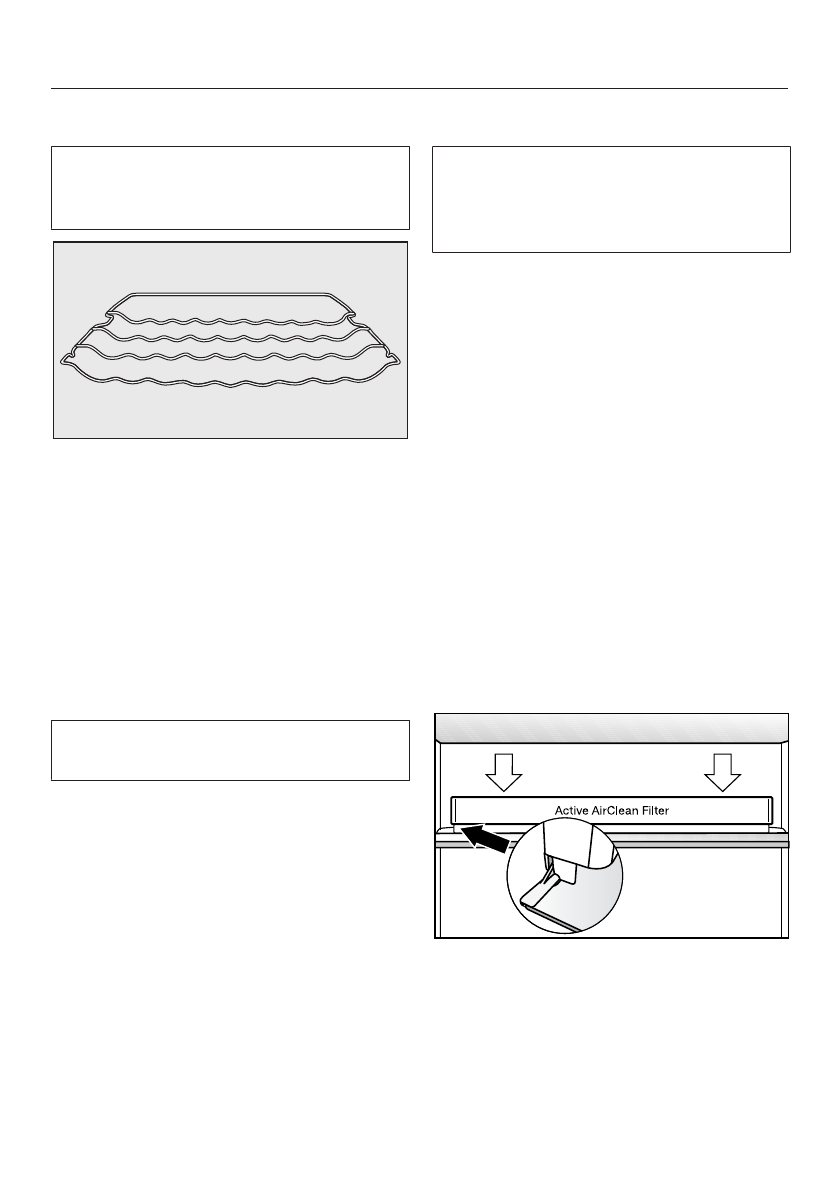 Active AirClean Filter