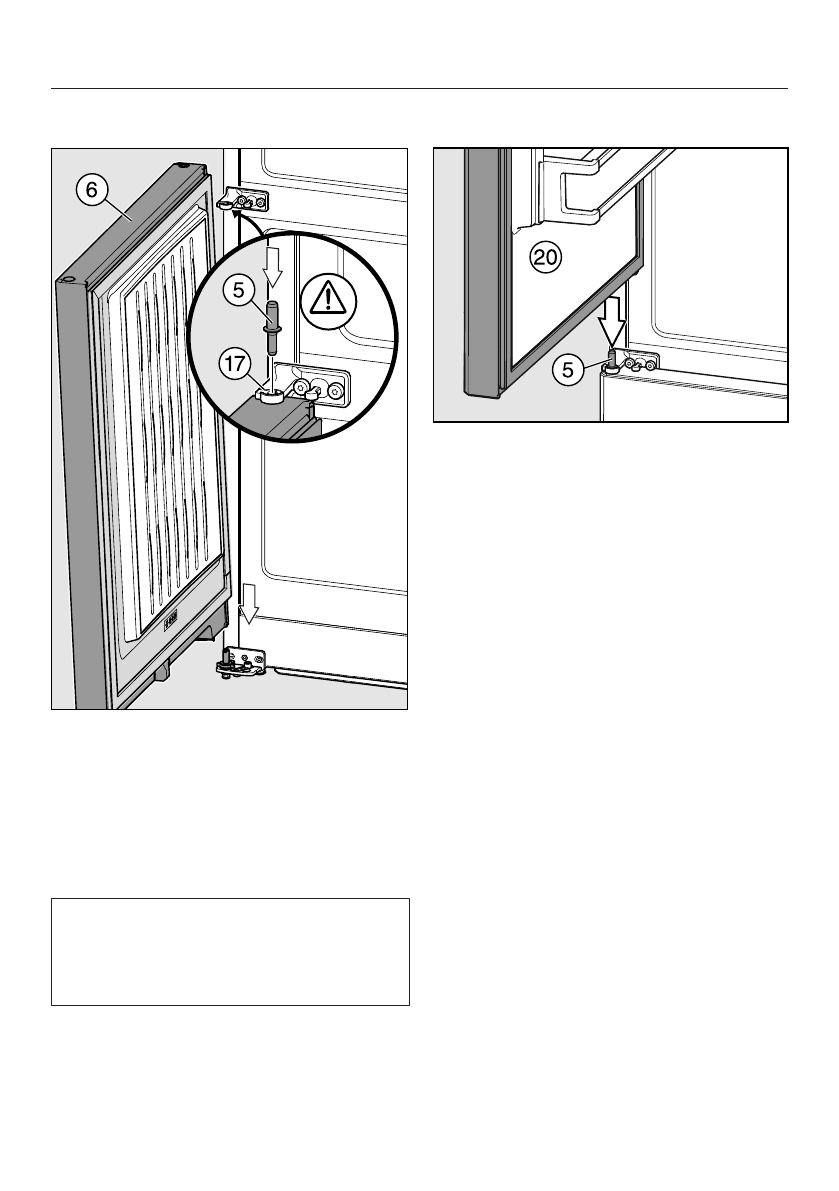 6

5

17

20

5