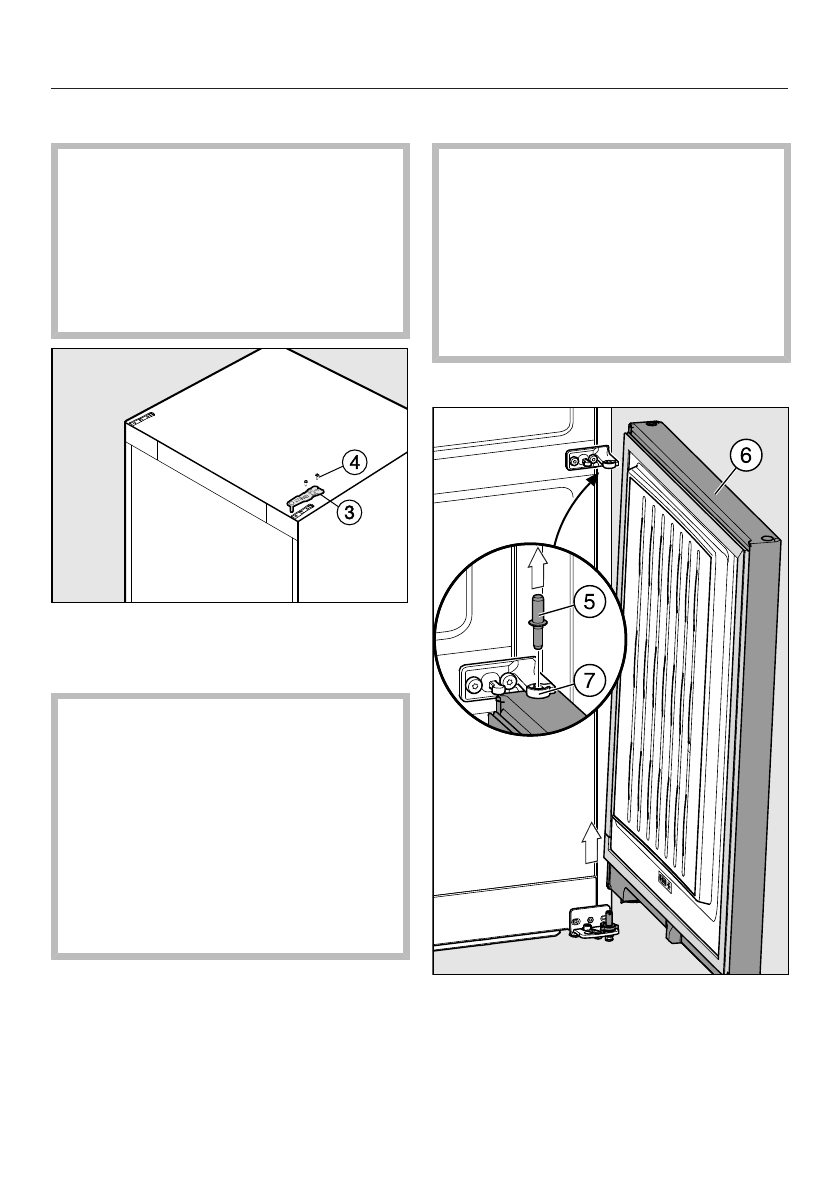 4

3

6

5

7