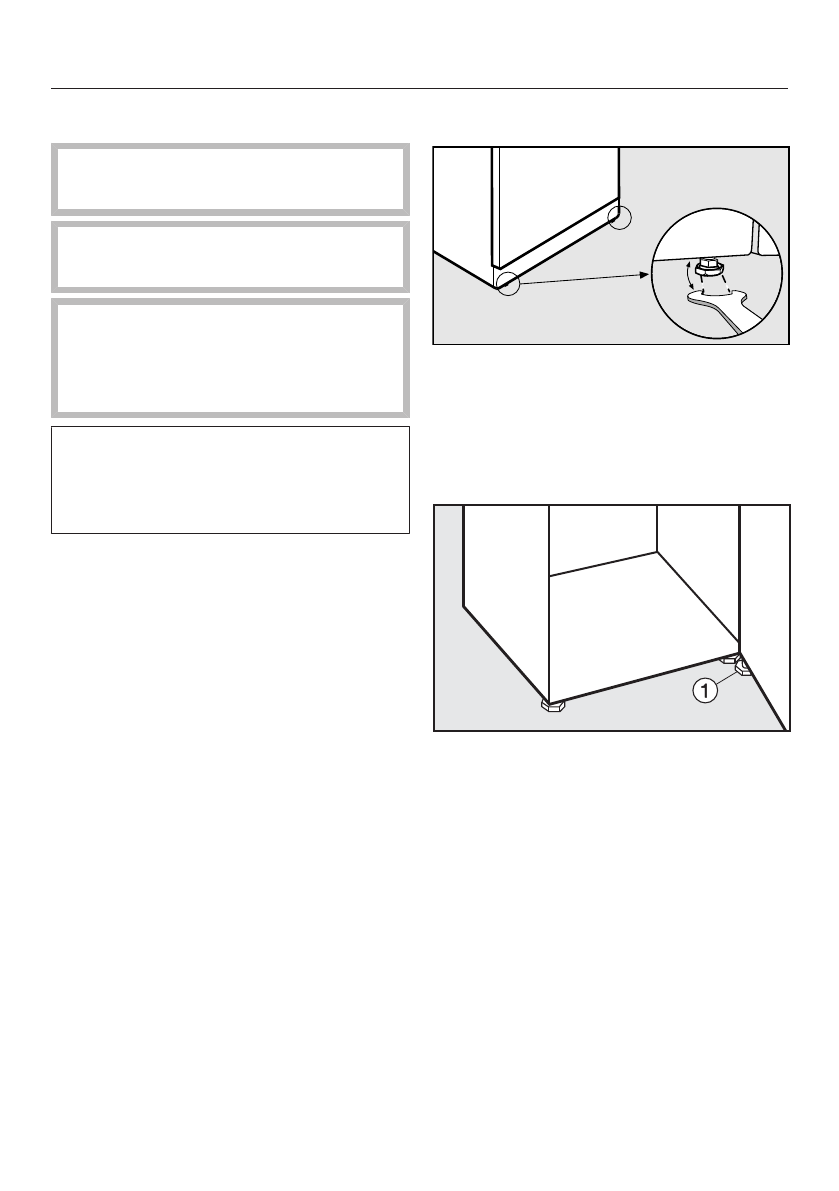 1