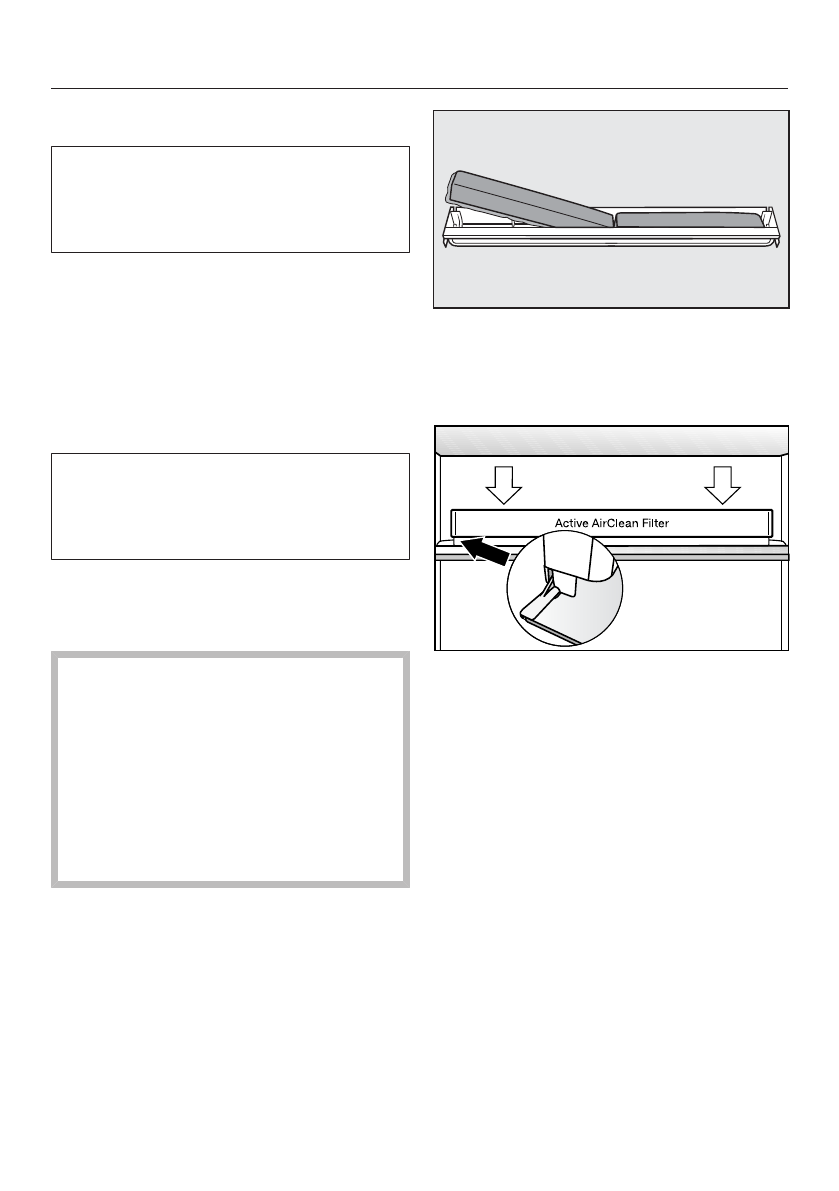 Active AirClean Filter