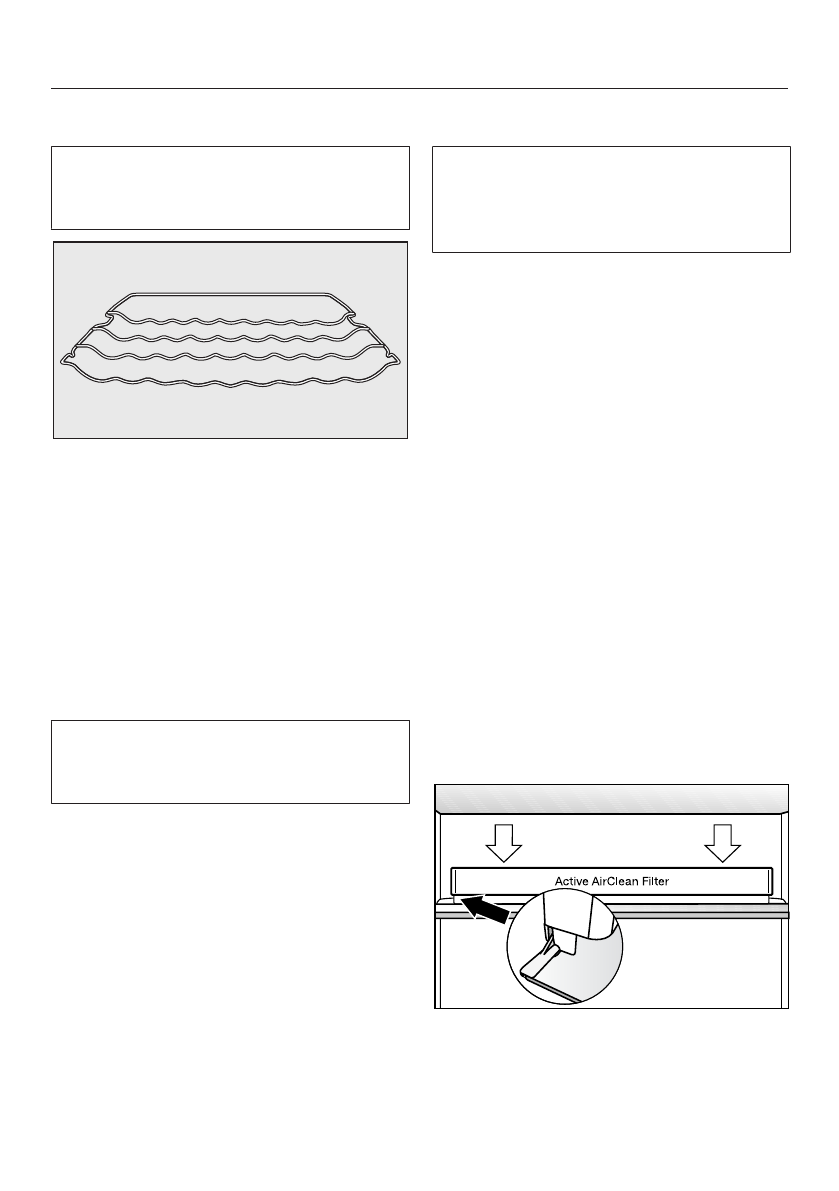 Active AirClean Filter