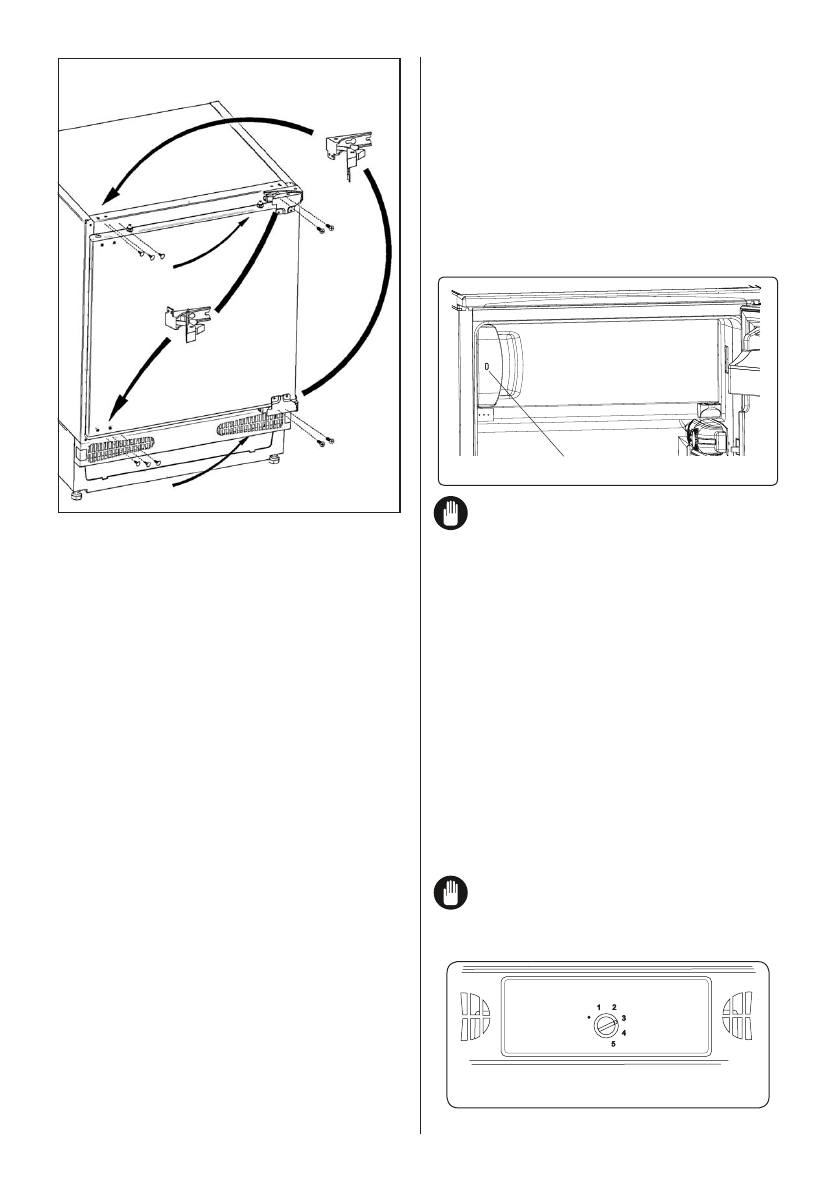 1 2
3
4
5