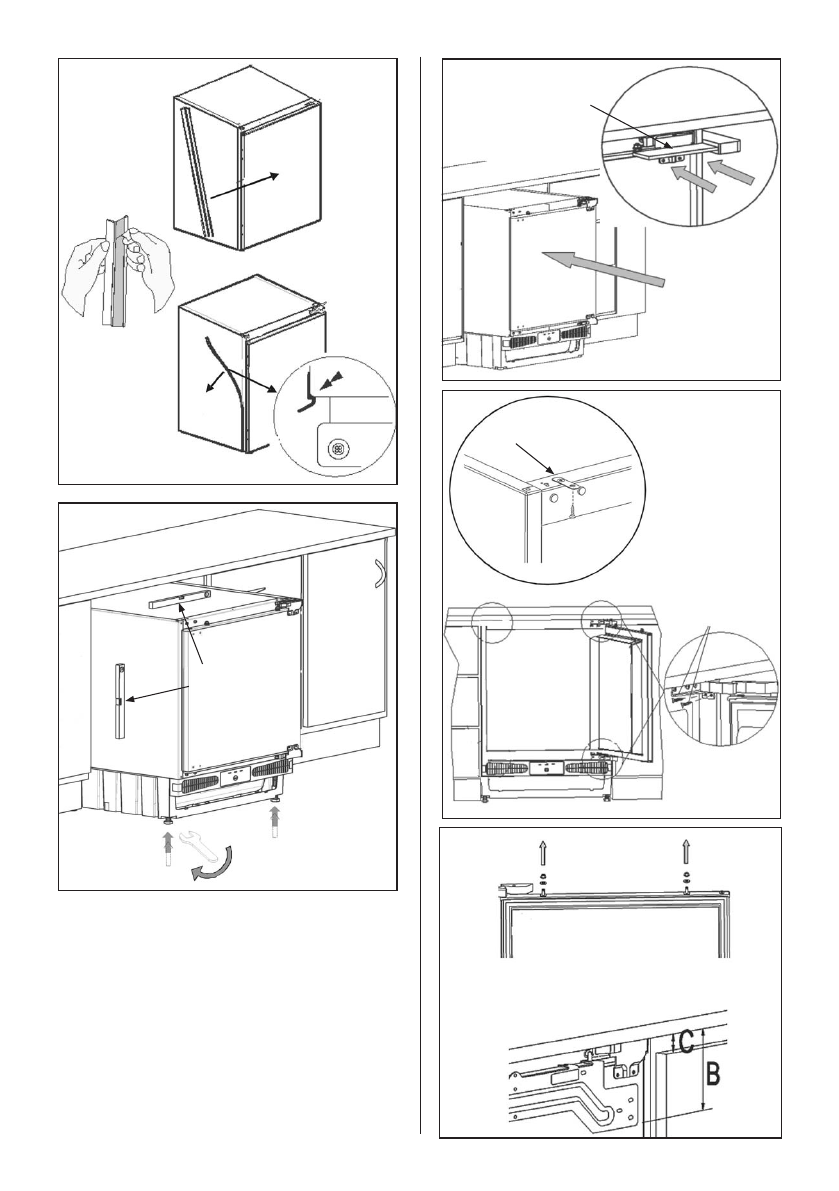 C
B