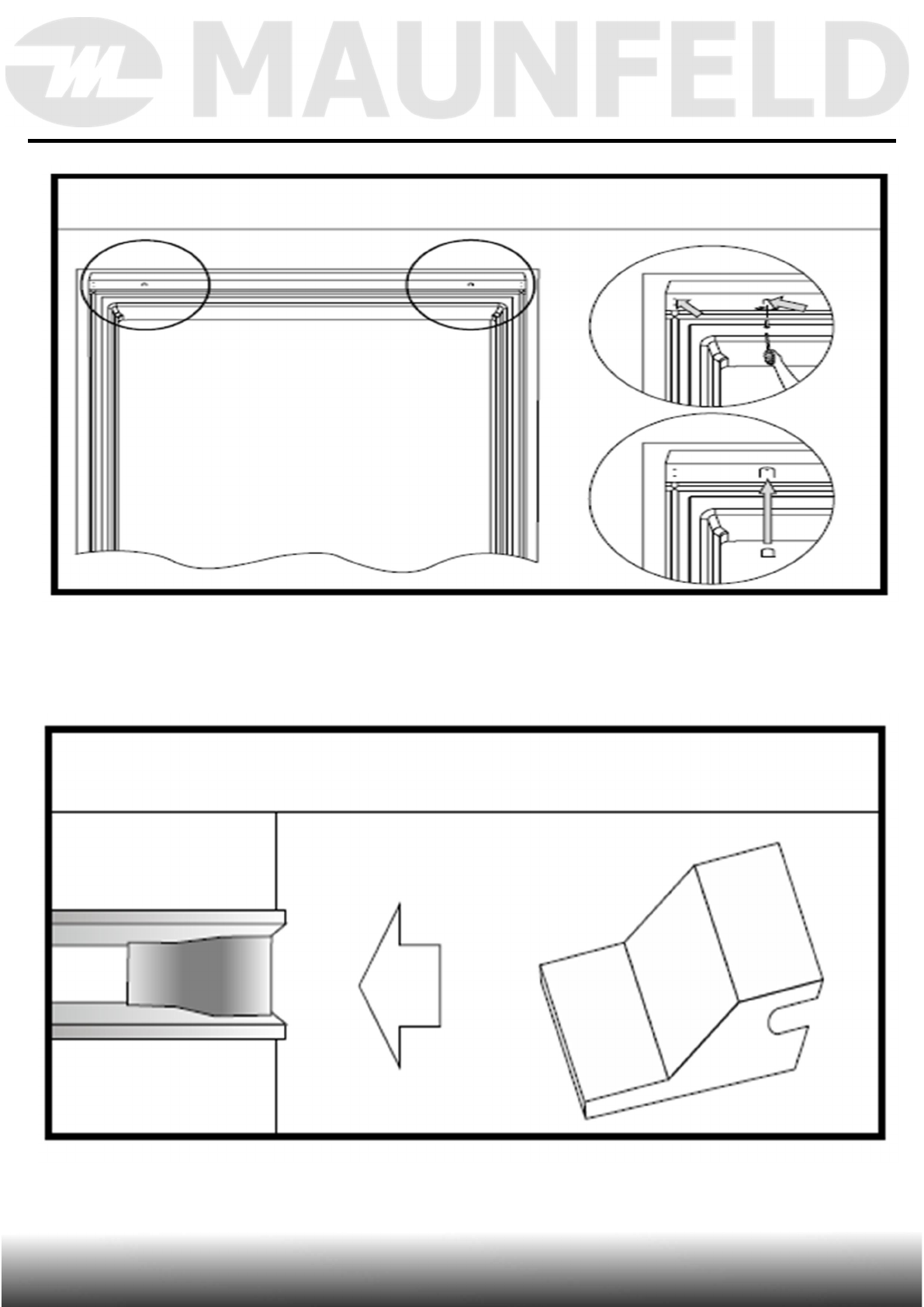 MAUNFELD