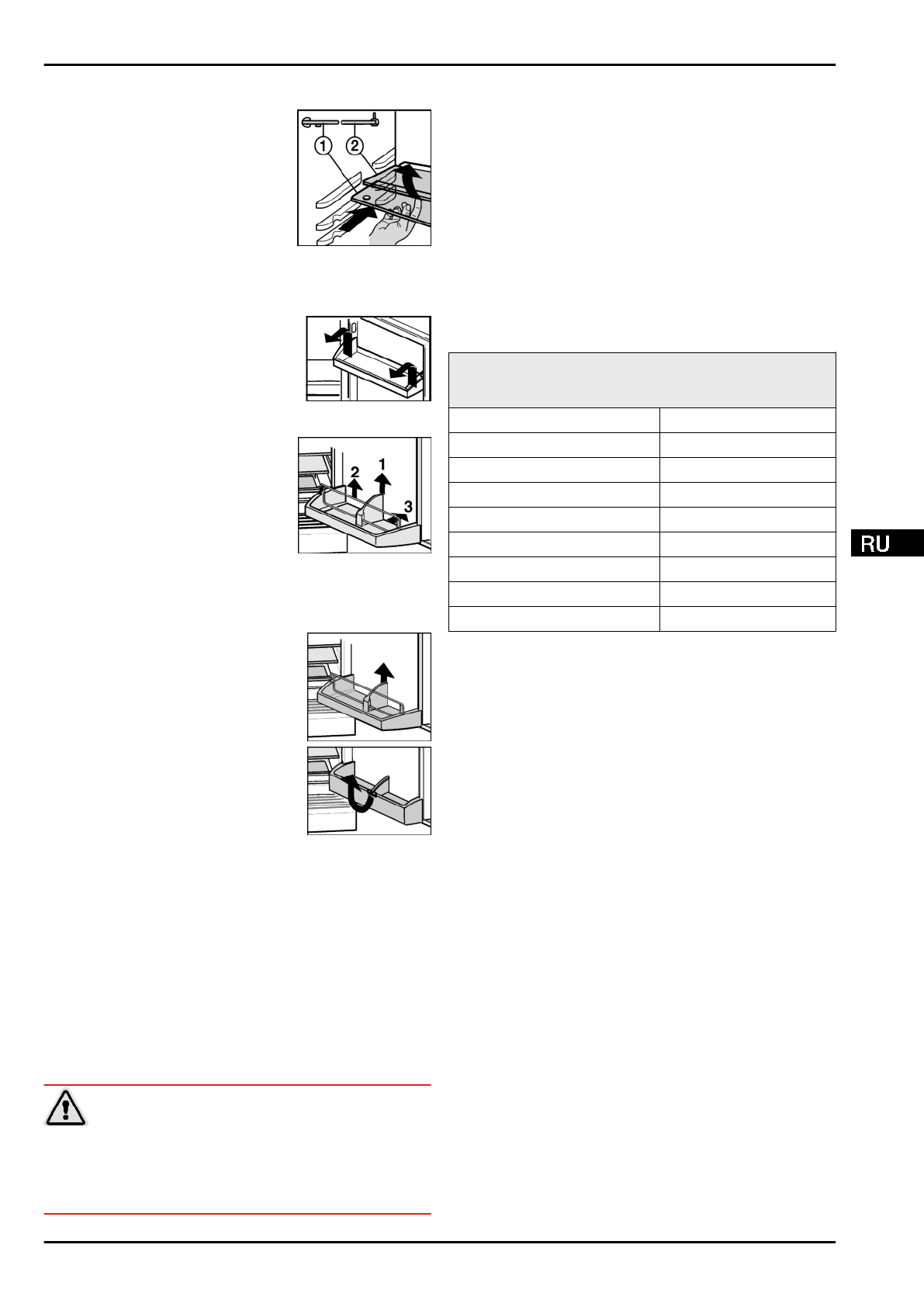 ①
②

2
1
3

RU