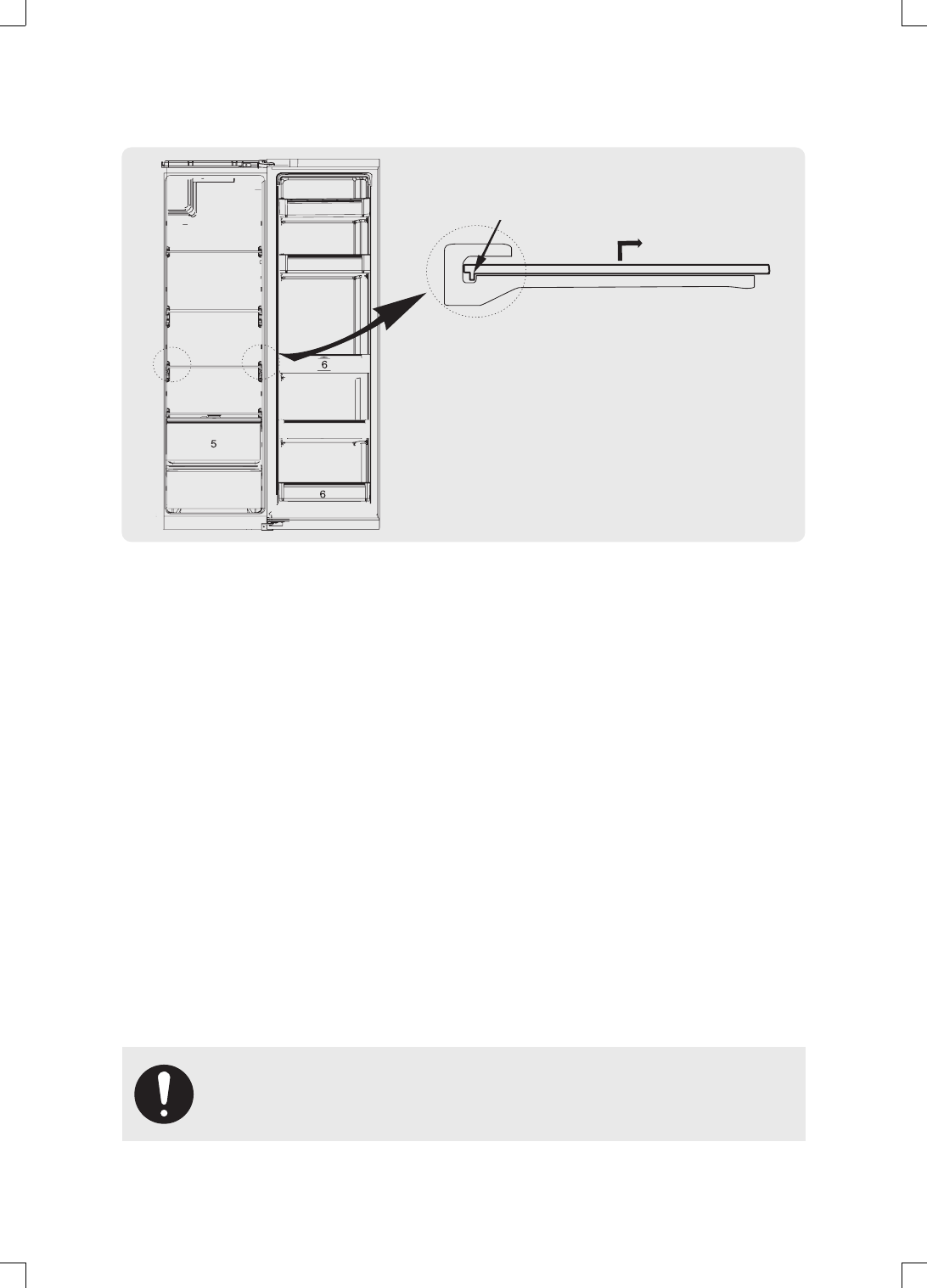 6

5

6