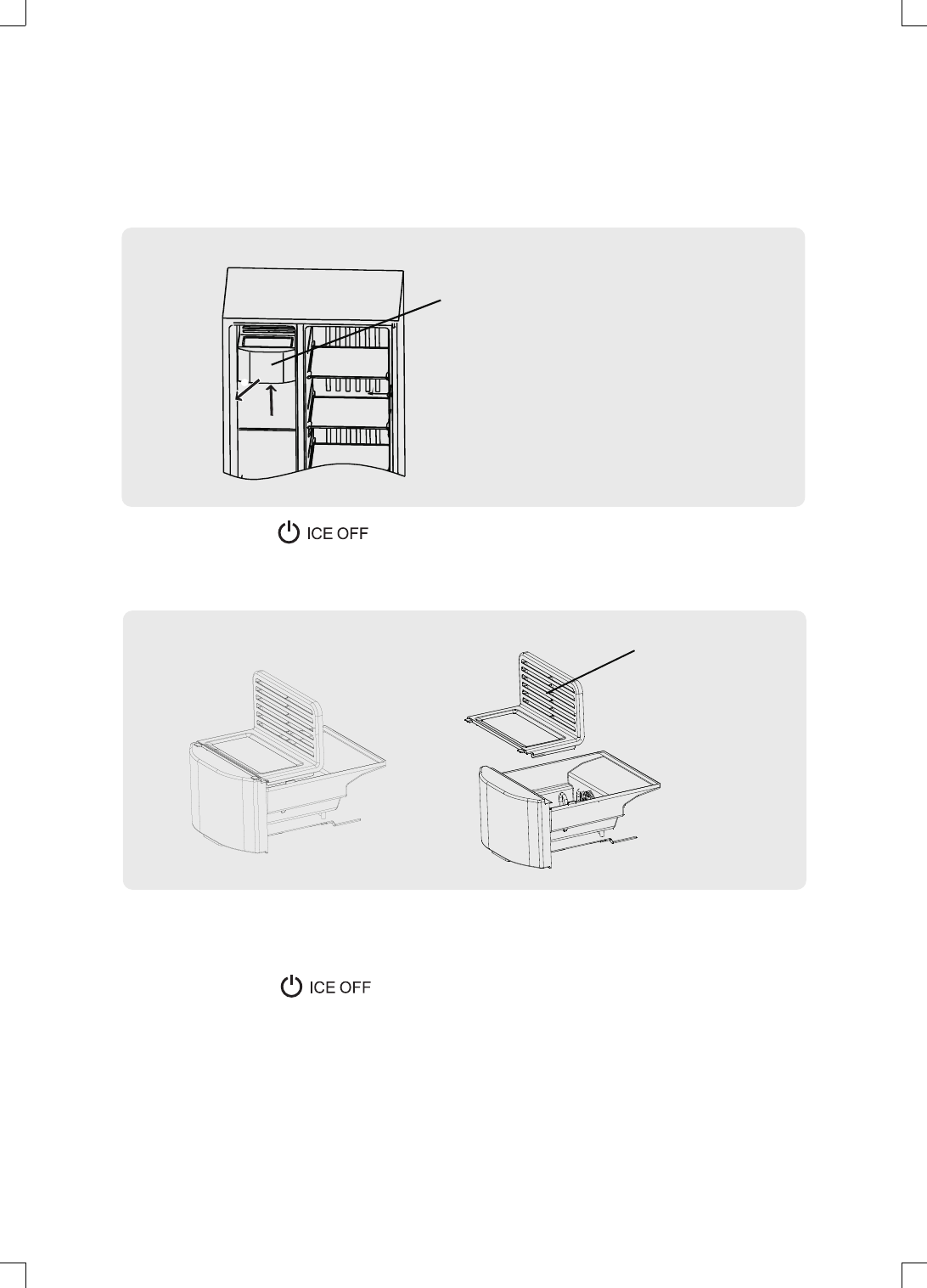 ICE OFF

ICE OFF